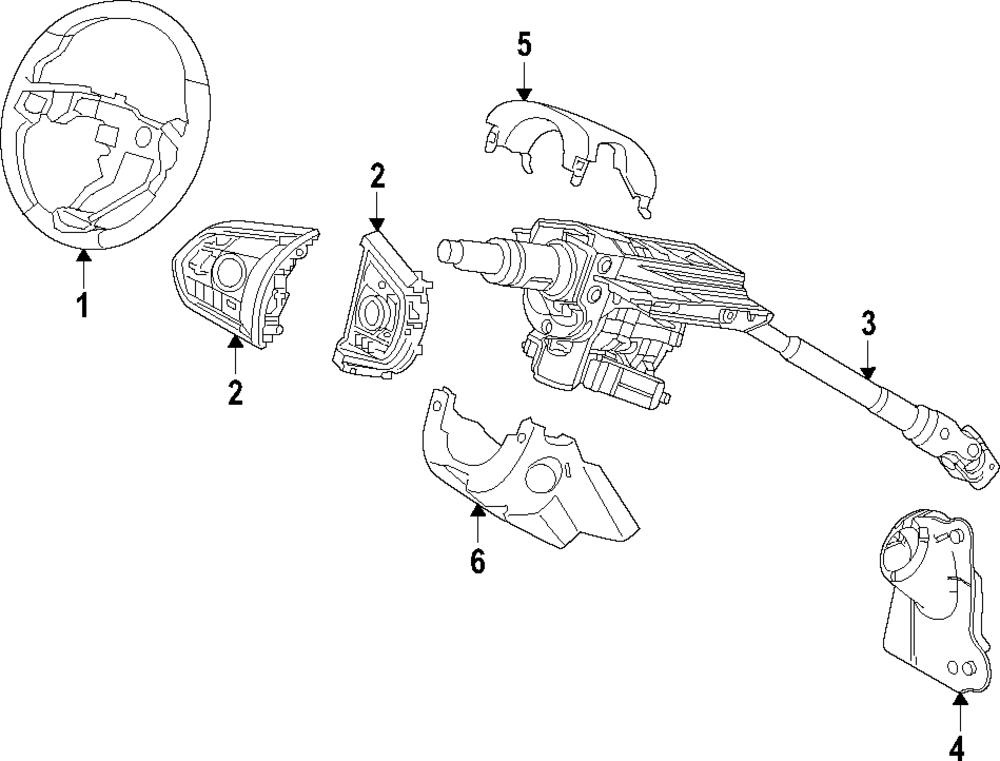 5
2
1
2
3
6
4