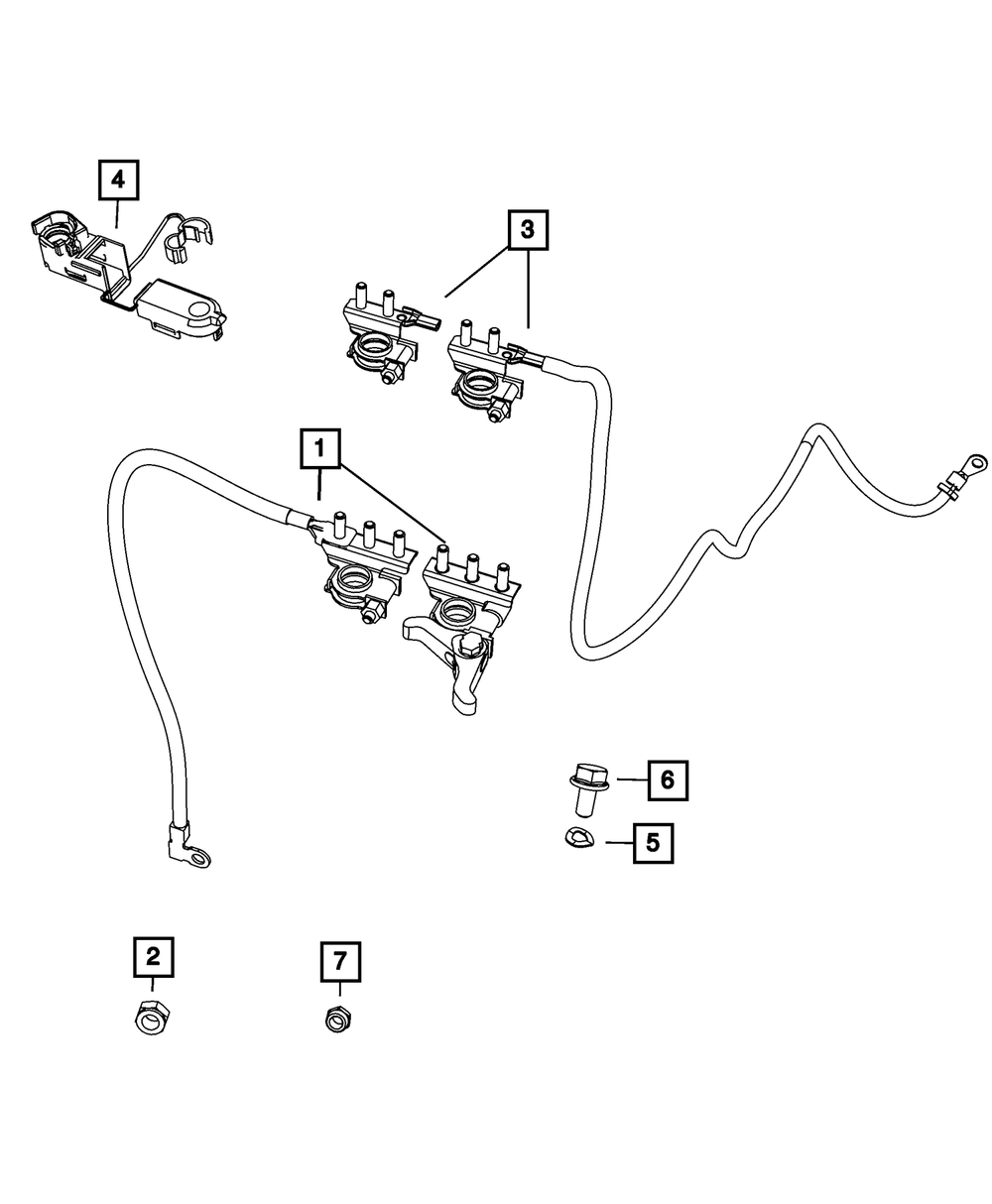 4
3
1
6
5
2
7