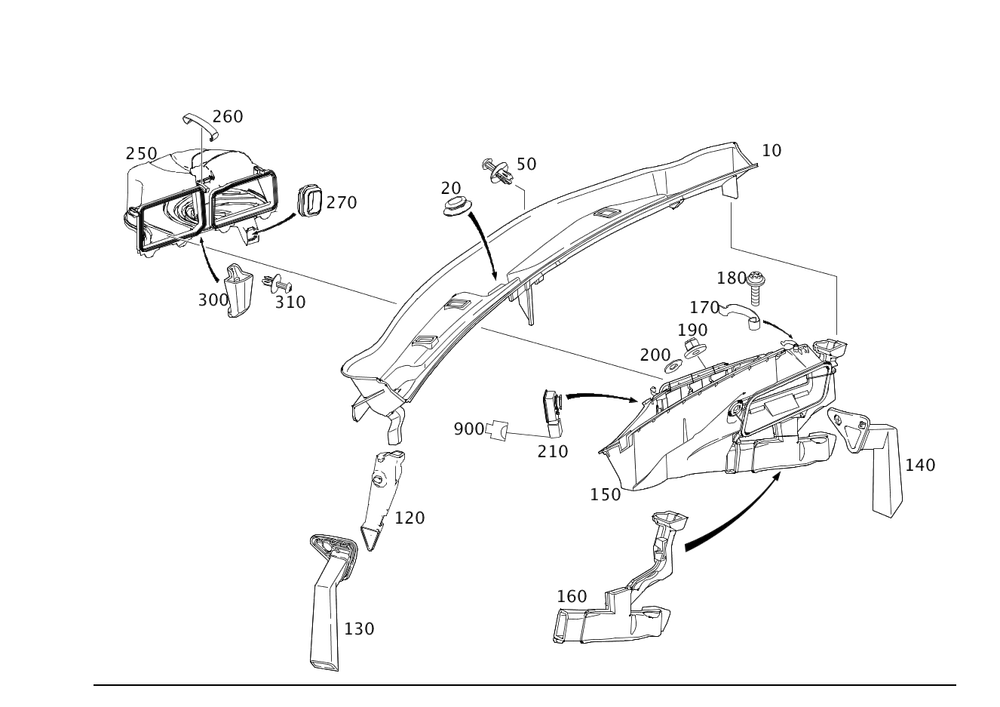 260
250
270
50
10
20
300
310
180
170
190
200
900
210
150
140
120
130
160