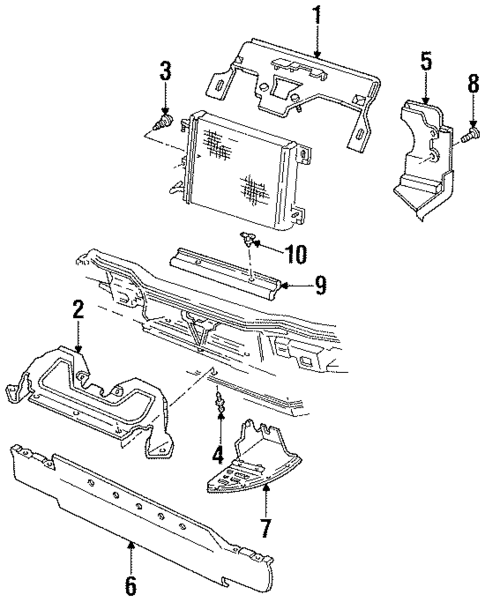 1
3
5
8
10
9
2
4
7
6