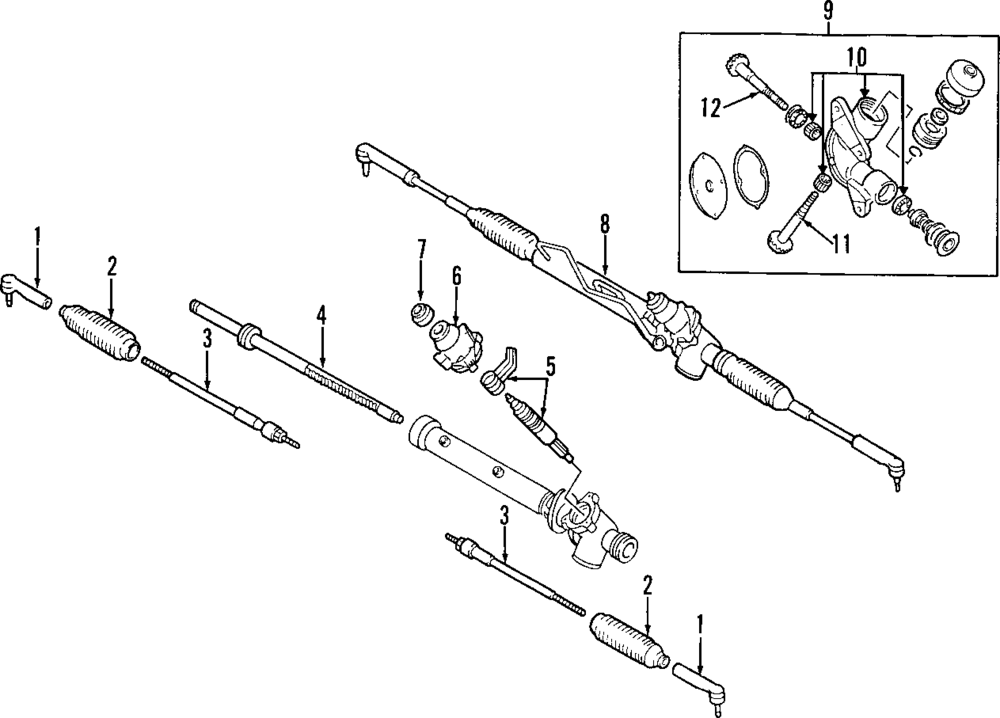 9
10
12
11
8
7
6
5
1
2
3
4
3
2
1