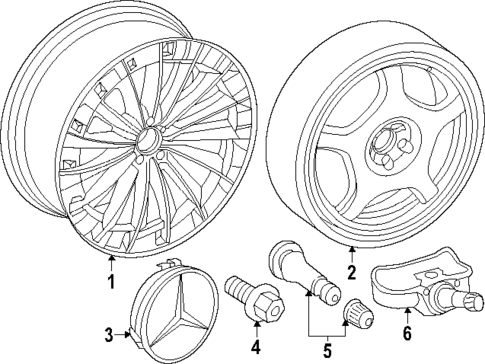 1
2
3
4
5
6