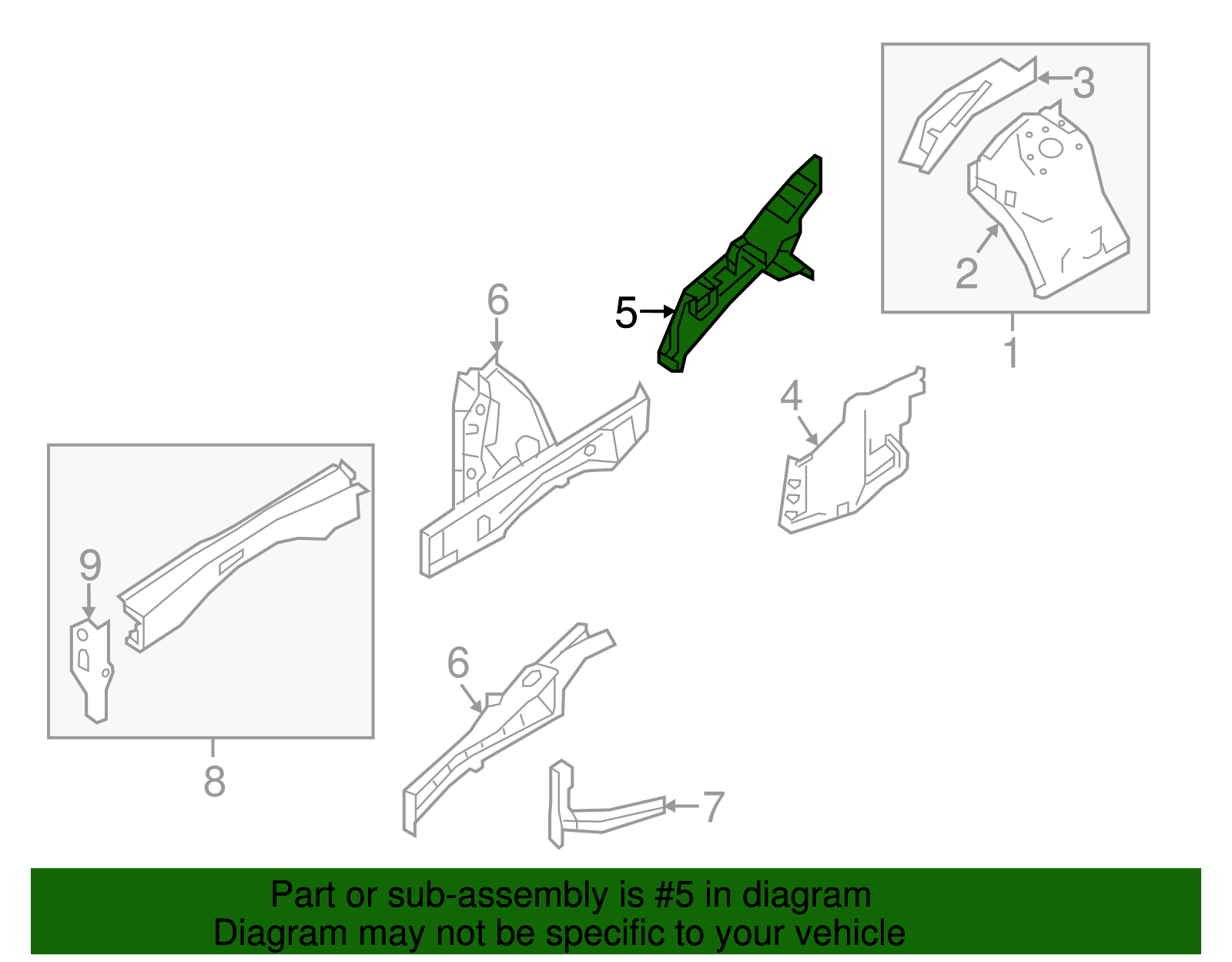 3
2
1
5
6
4
9
8
6
7

Part or sub-assembly is #5 in diagram
Diagram may not be specific to your vehicle