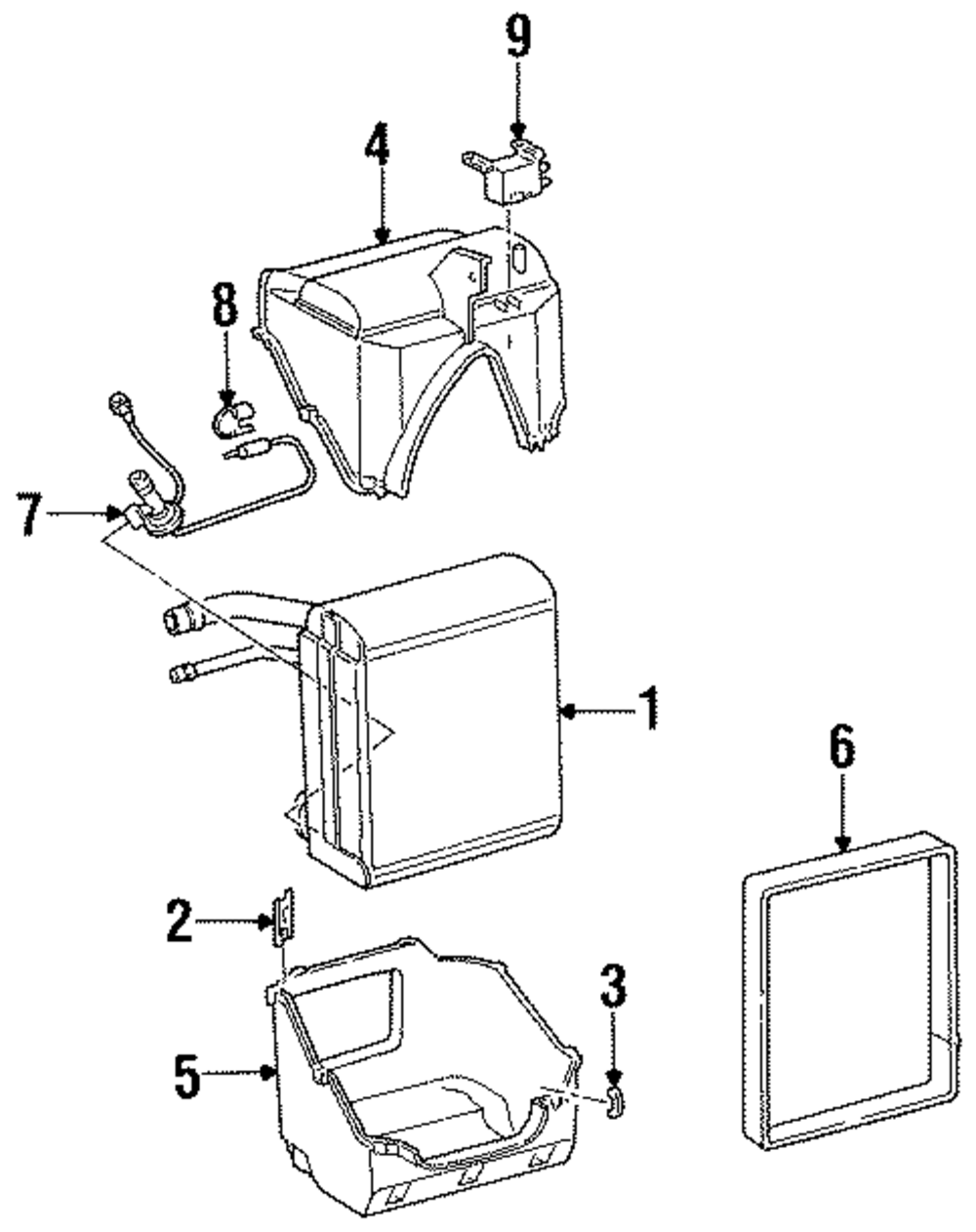 9
4
8
7
1
6
2
3
5