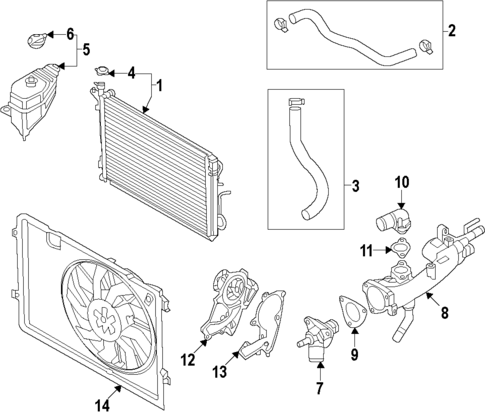 6
5
4
1
2
3
10
11
8
9
7
12
13
14