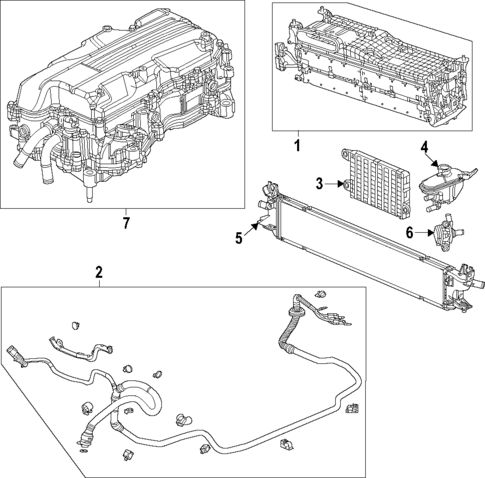 1
4
3
7
5
6
2