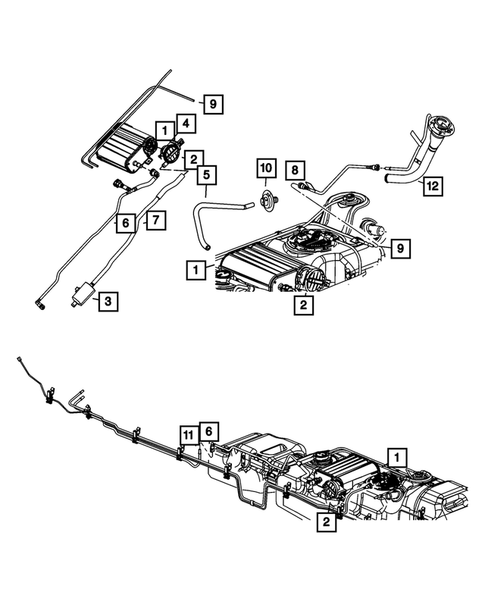 9
1
4
2
5
10
8
12
6
7
9
1
3
2
11
6
1
2