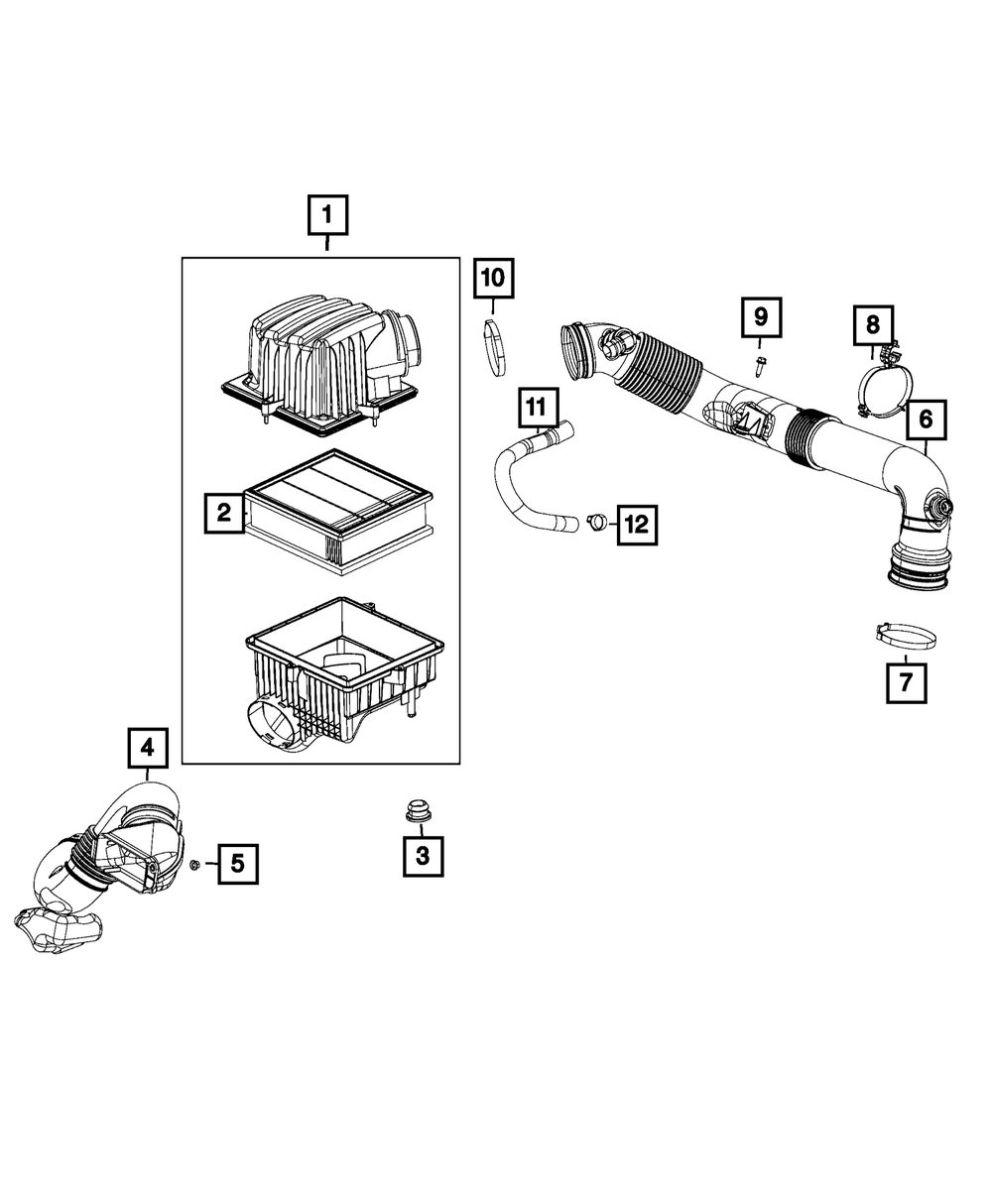 1
10
9
8
11
6
2
12
7
4
5
3