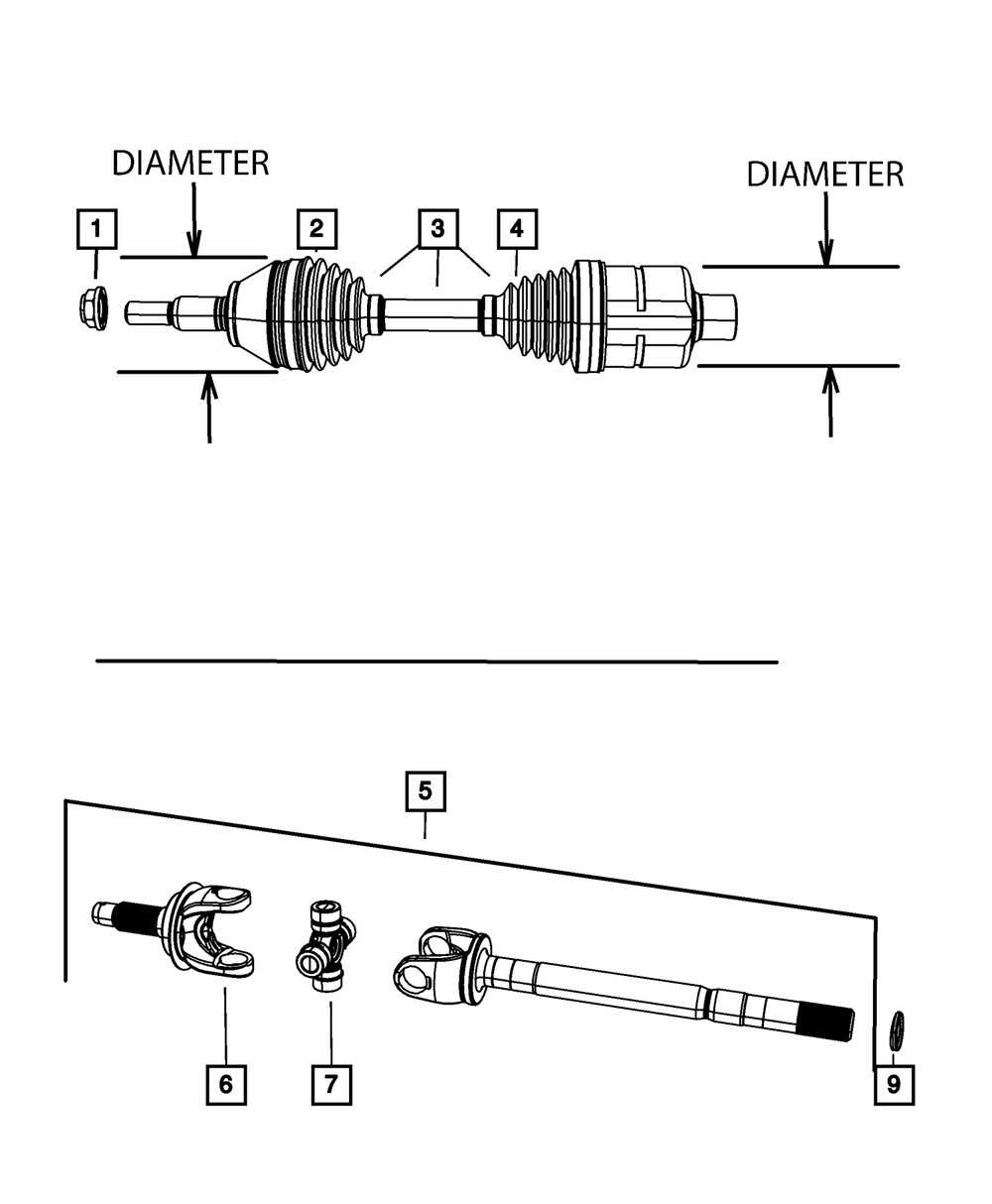 DIAMETER

DIAMETER

1

2

3

4

5

6

7

9