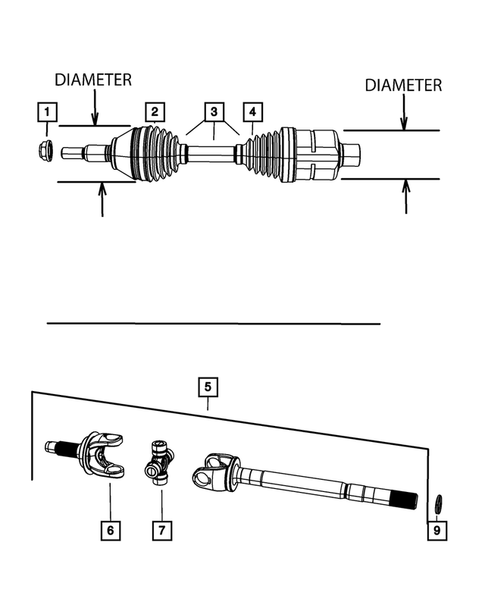 DIAMETER
DIAMETER
1
2
3
4
5
6
7
9