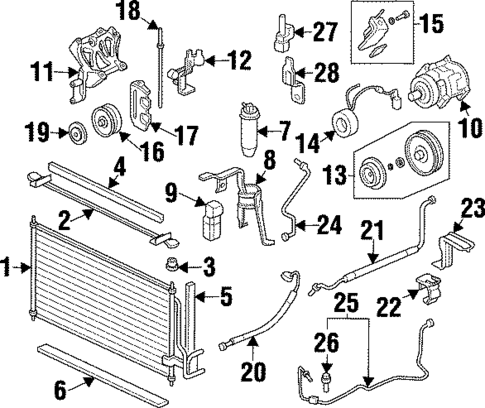 18
27
15
11
12
28
10
19
16
17
7
14
4
8
13
9
2
24
21
23
1
3
5
22
25
26
20
6