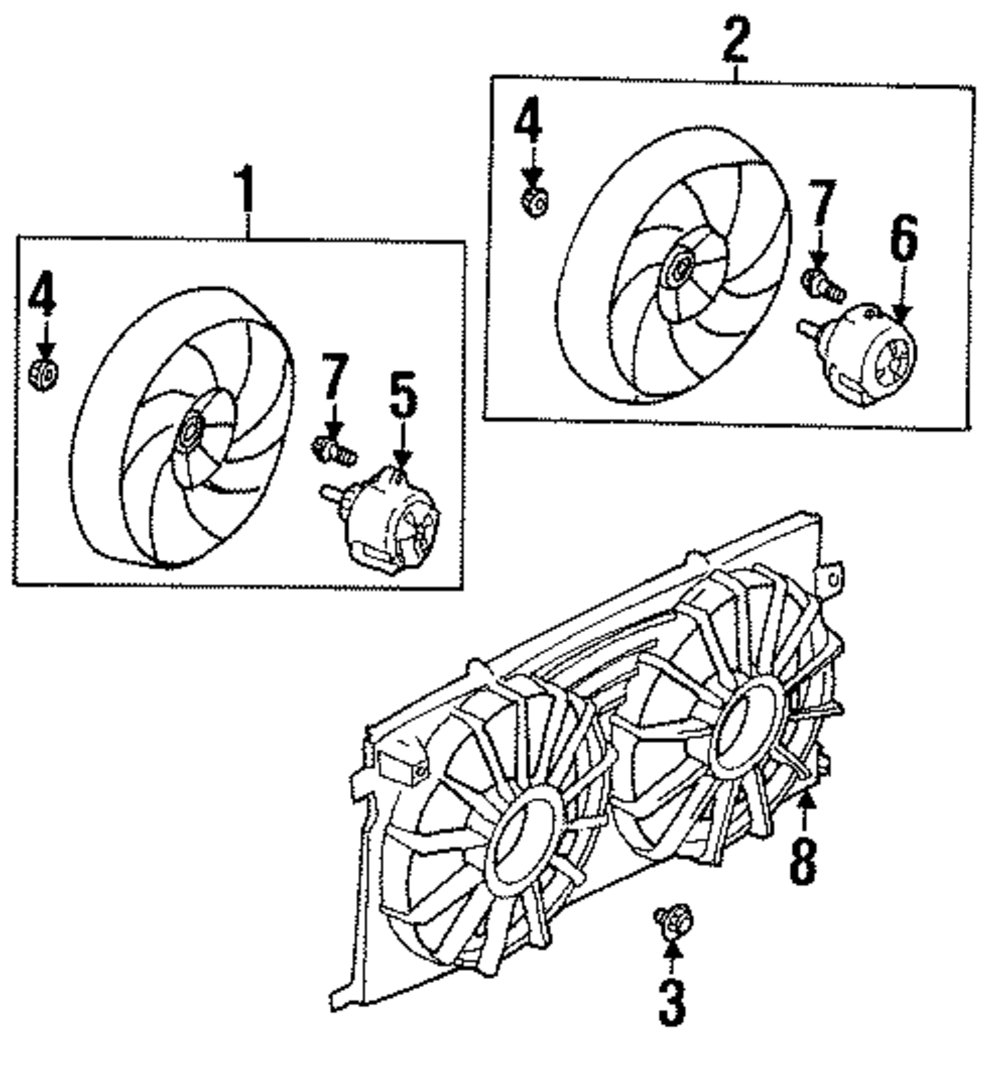 2
4
7
6
1
4
7
5
8
3