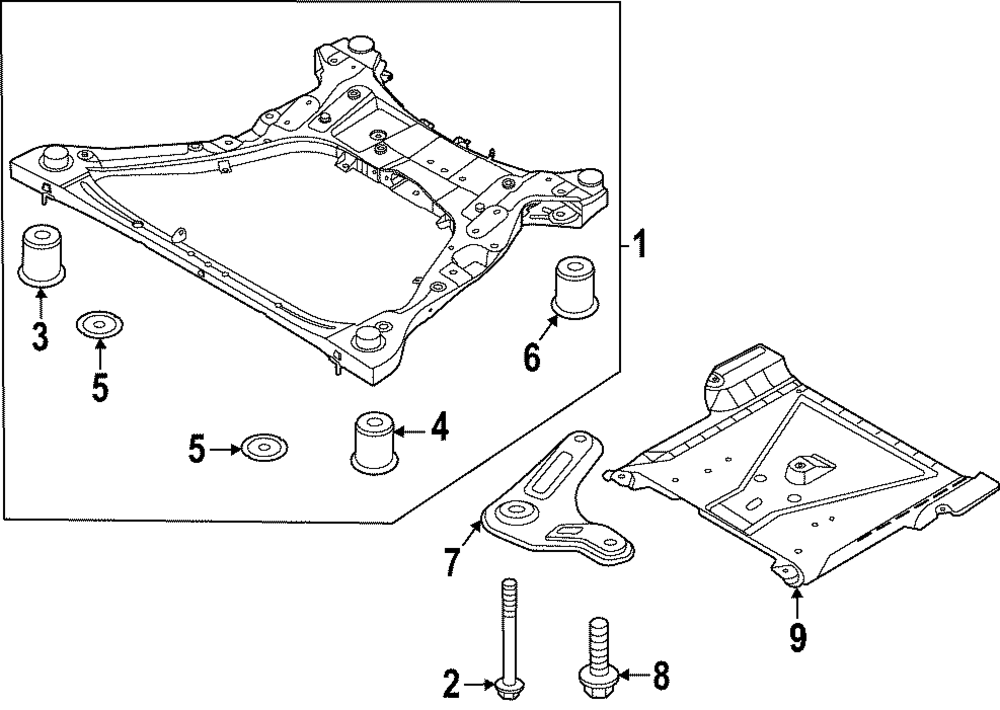 1
3
5
6
5
4
7
9
2
8