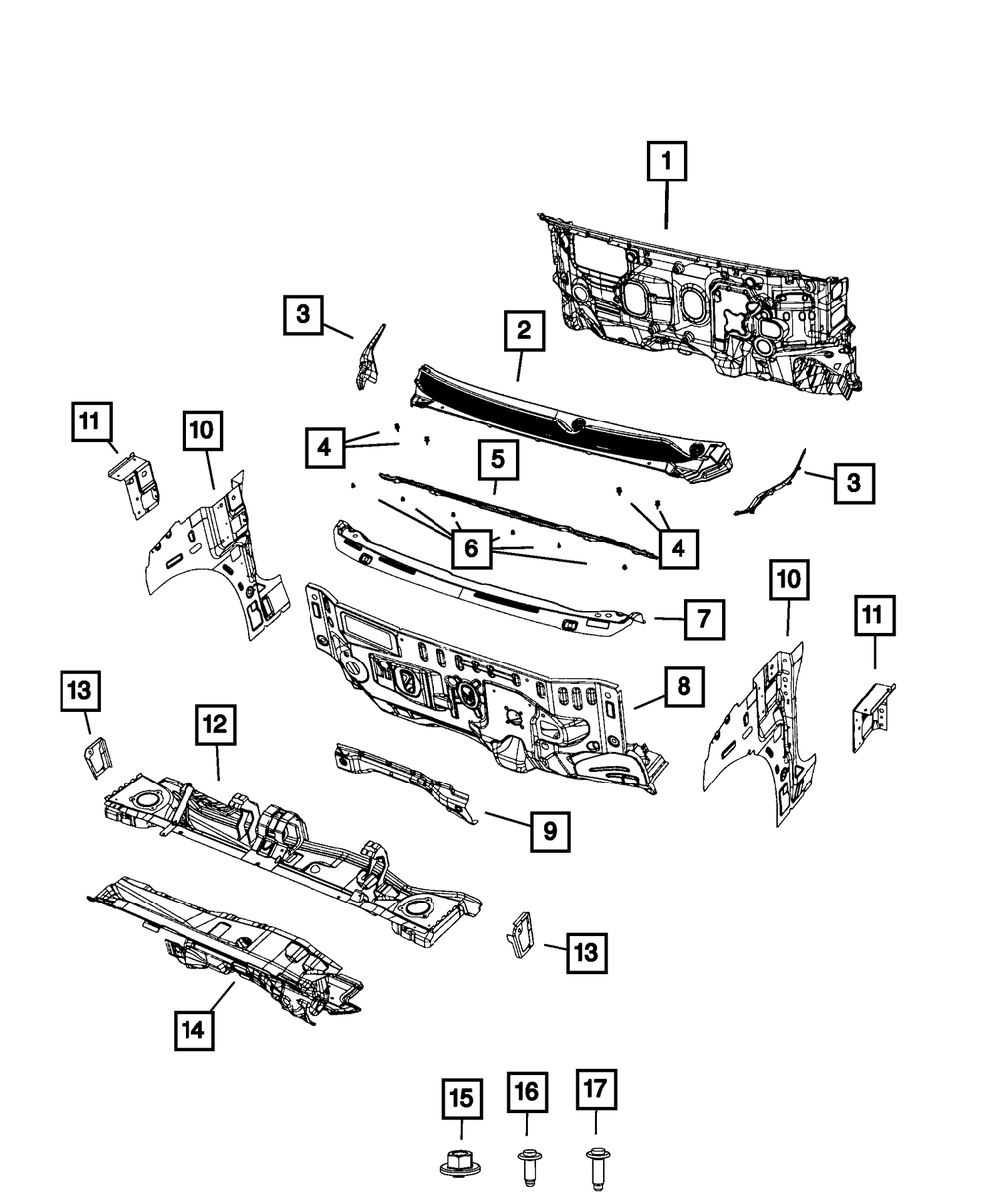 1
3
2
11
10
4
5
3
6
4
7
10
11
8
13
12
9
13
14
15
16
17