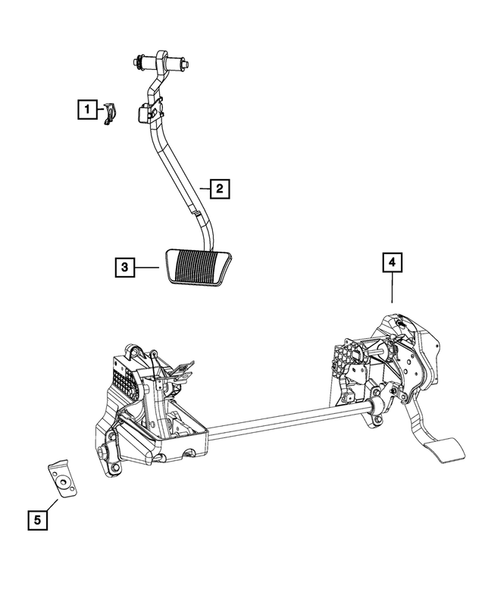 1
2
3
4
5