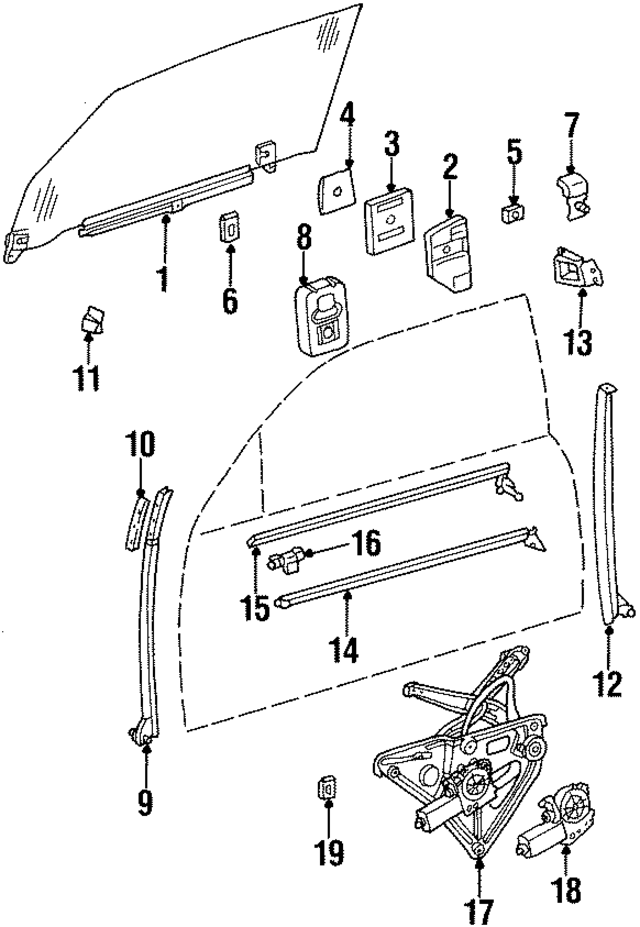 4
3
2
5
7
1
6
8
13
11
10
16
15
14
12
9
19
17
18