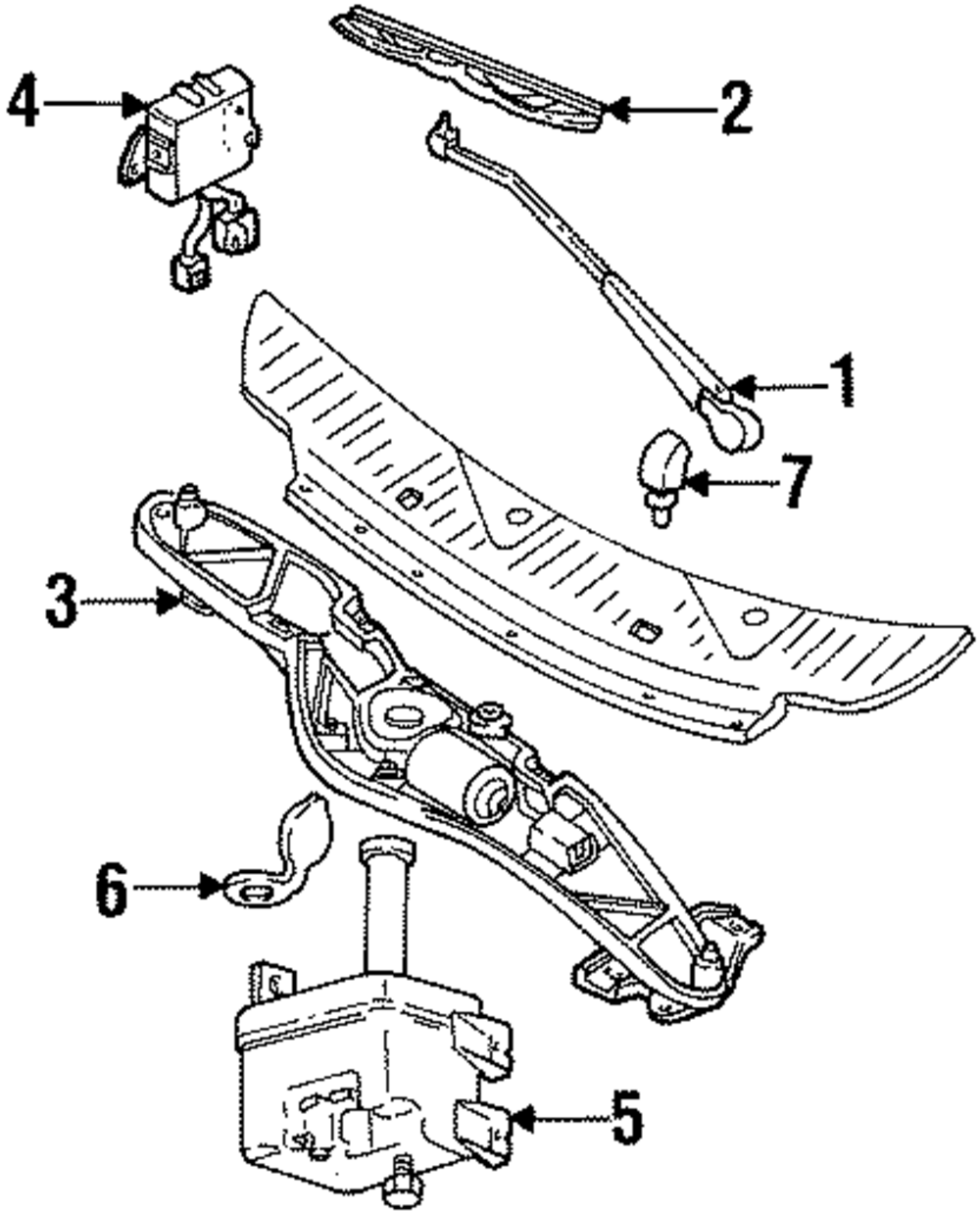 4
2
1
7
3
6
5