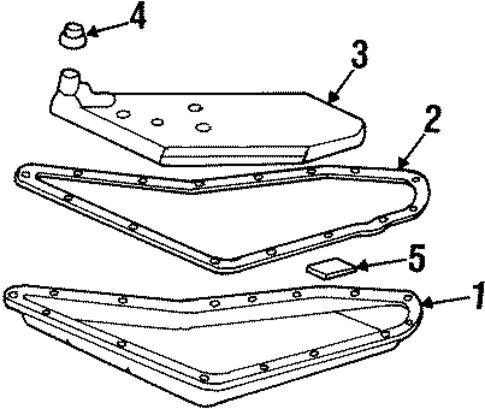 4
3
2
5
1