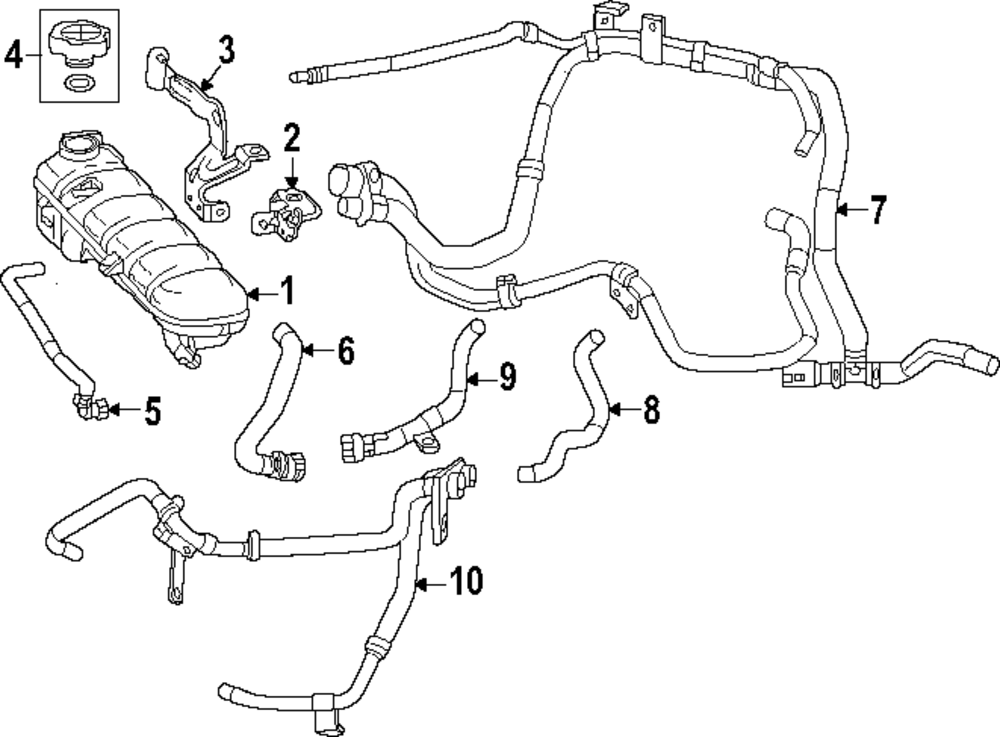 4
3
2
7
1
6
9
8
5
10