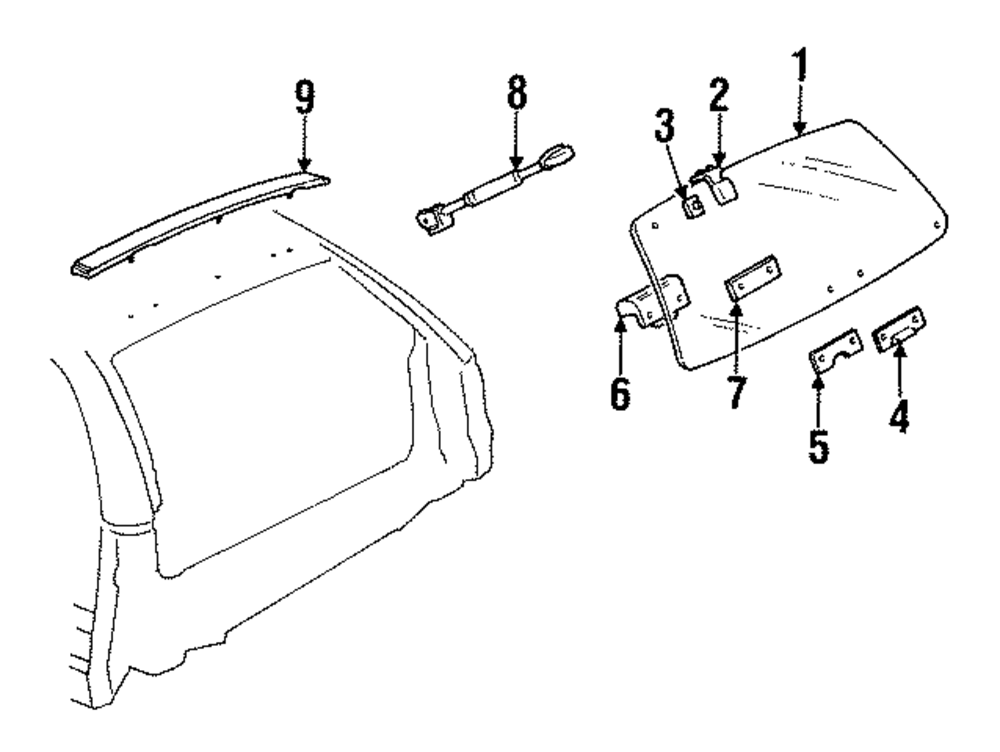 9
8
3
2
1
6
7
5
4