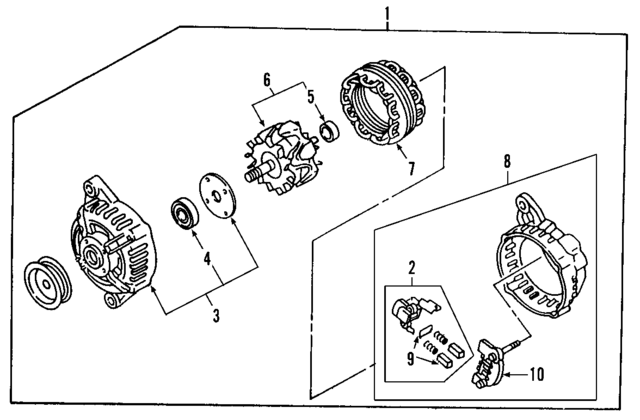 1
6
5
7
8
4
3
2
9
10