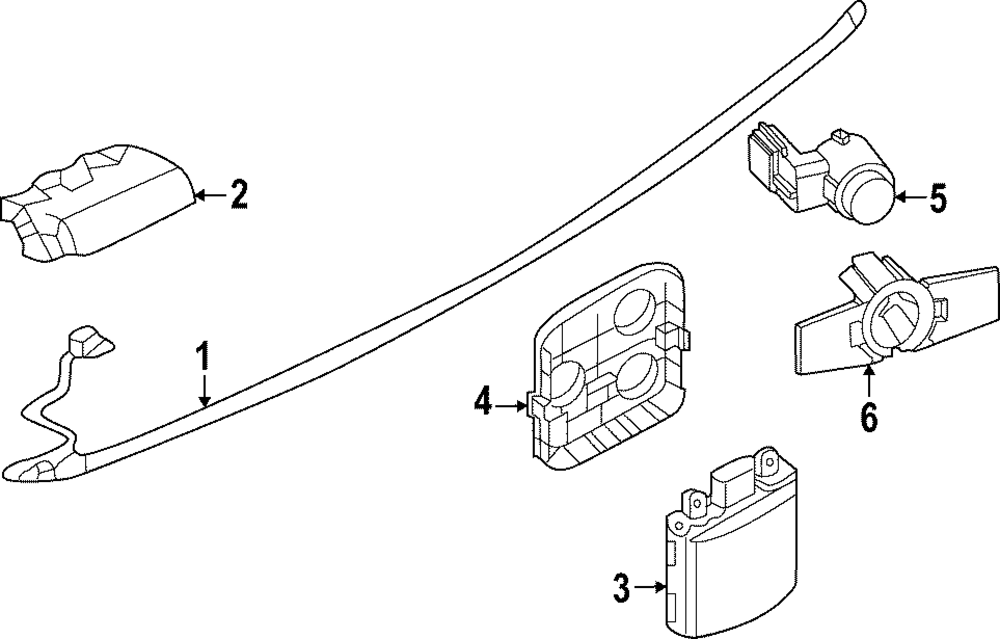 2
5
1
4
6
3