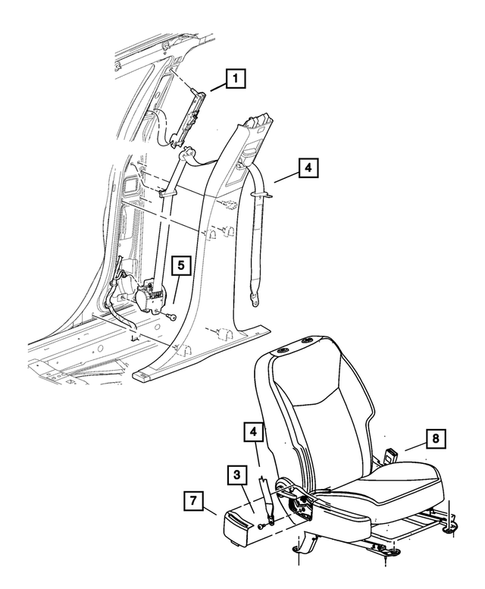 1
4
5
4
8
3
7