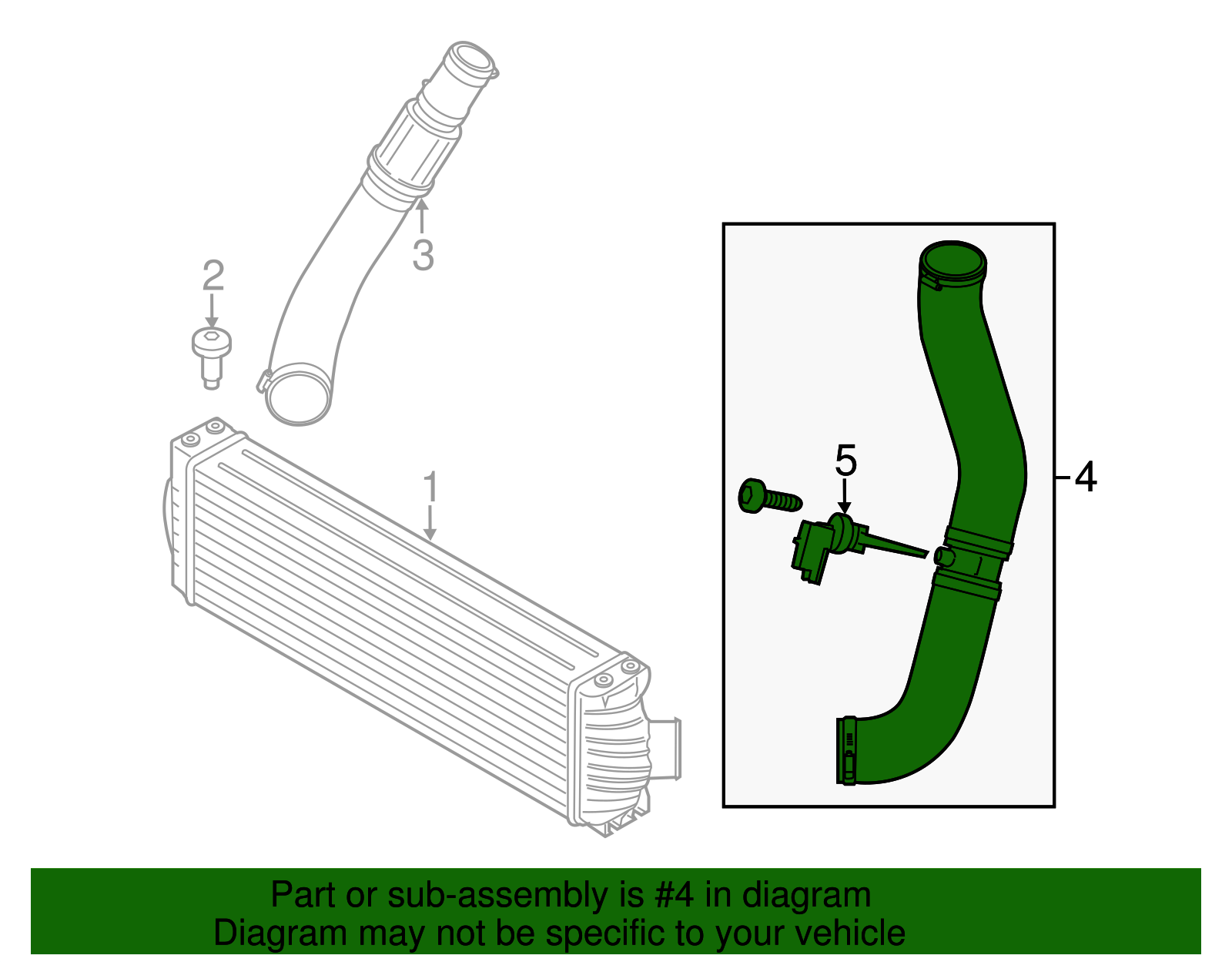 3
2
1
5
4
Part or sub-assembly is #4 in diagram
Diagram may not be specific to your vehicle