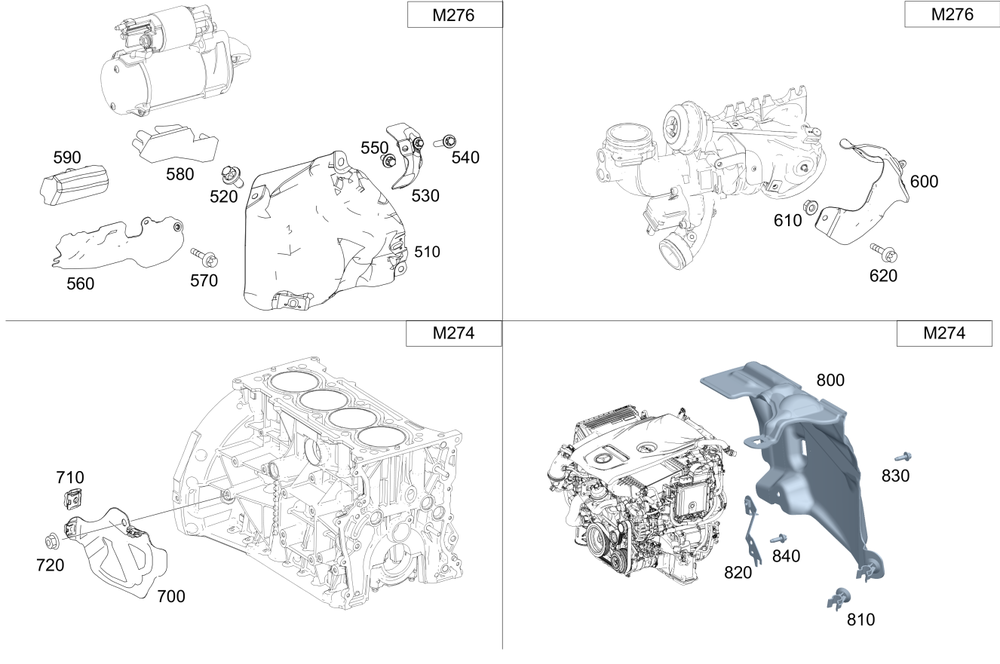 M276

590
580
520
550
540
530
510
560
570

M276

600
610
620

M274

710
720
700

M274

800
830
840
820
810