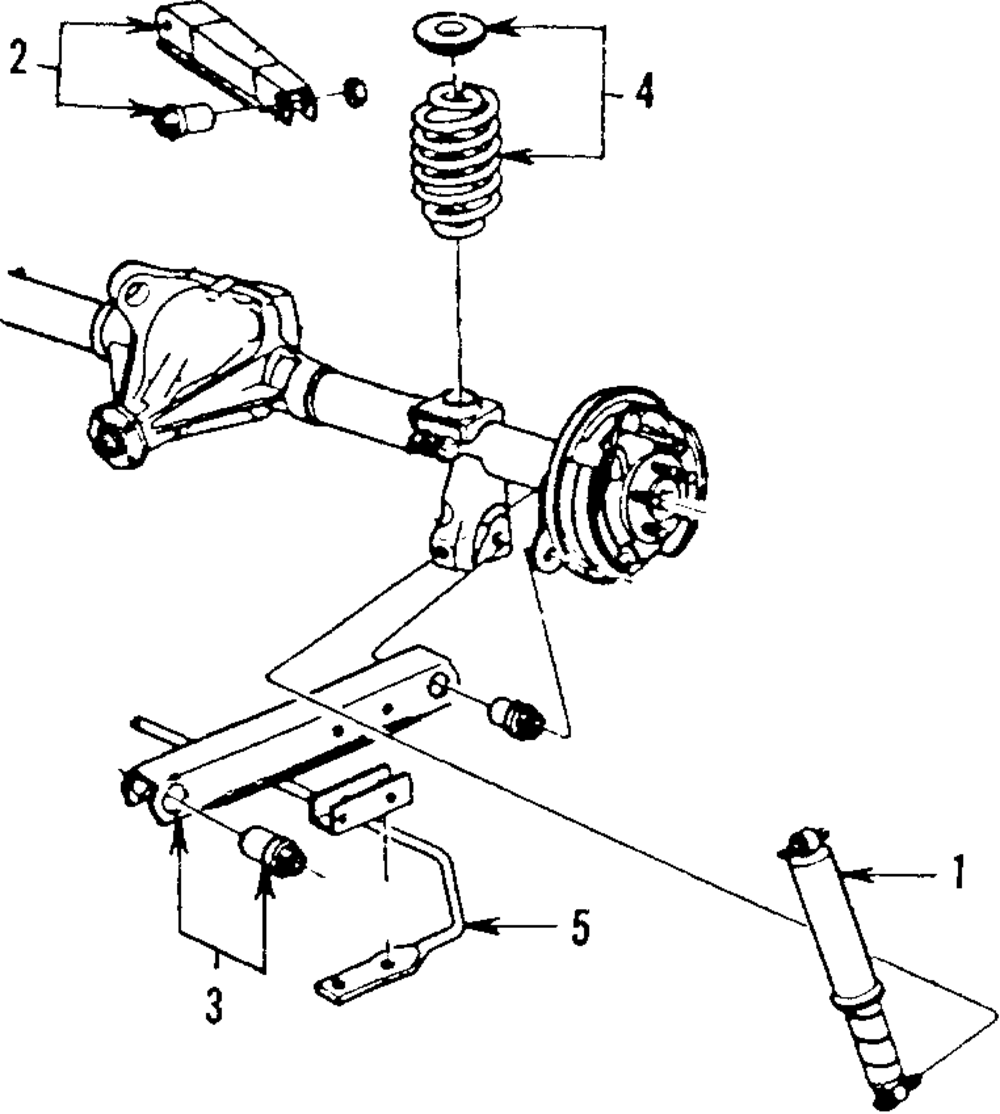 2
4
1
5
3