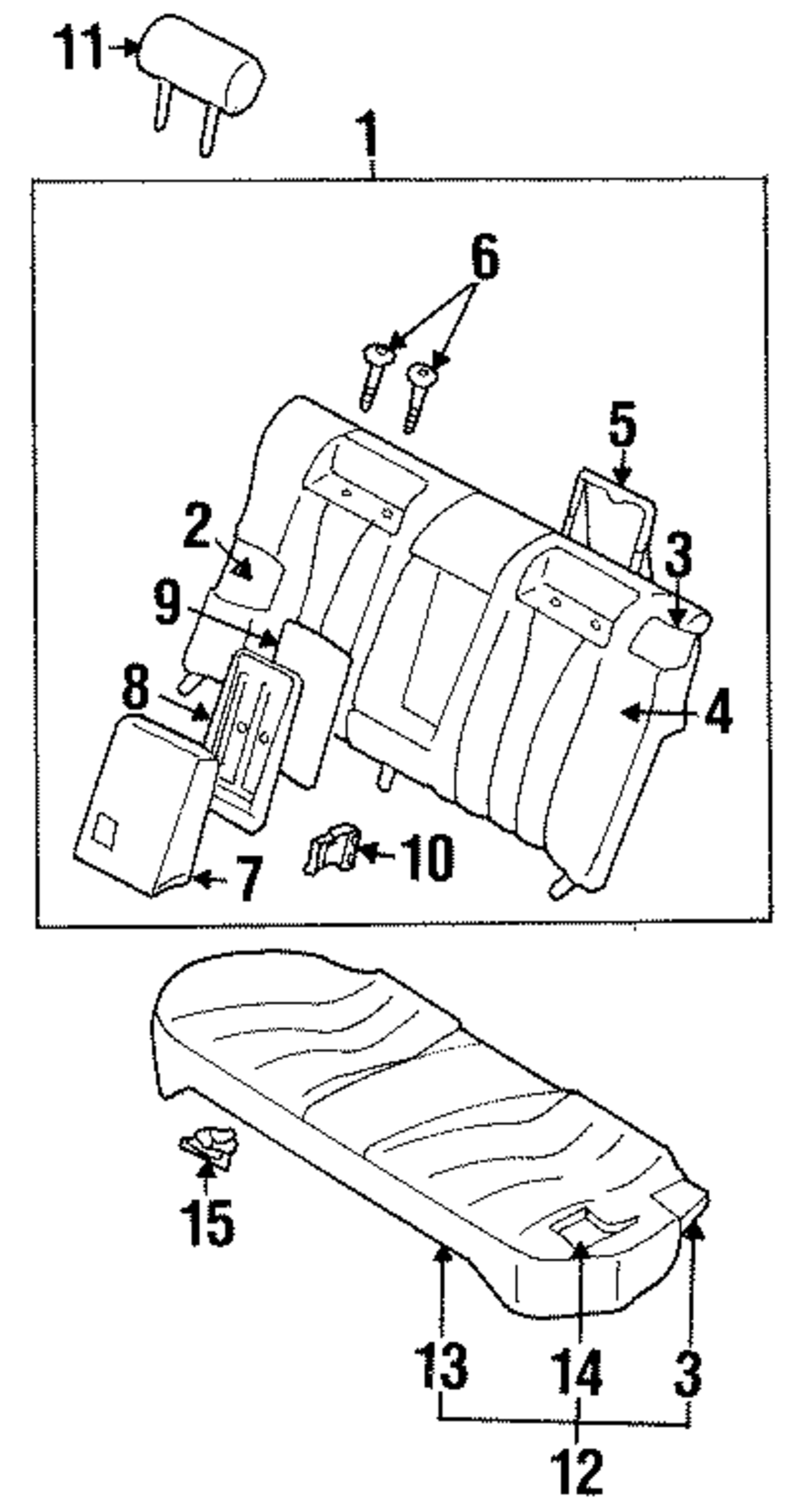 11
1
6
5
2
3
9
8
4
10
7
15
13
14
3
12