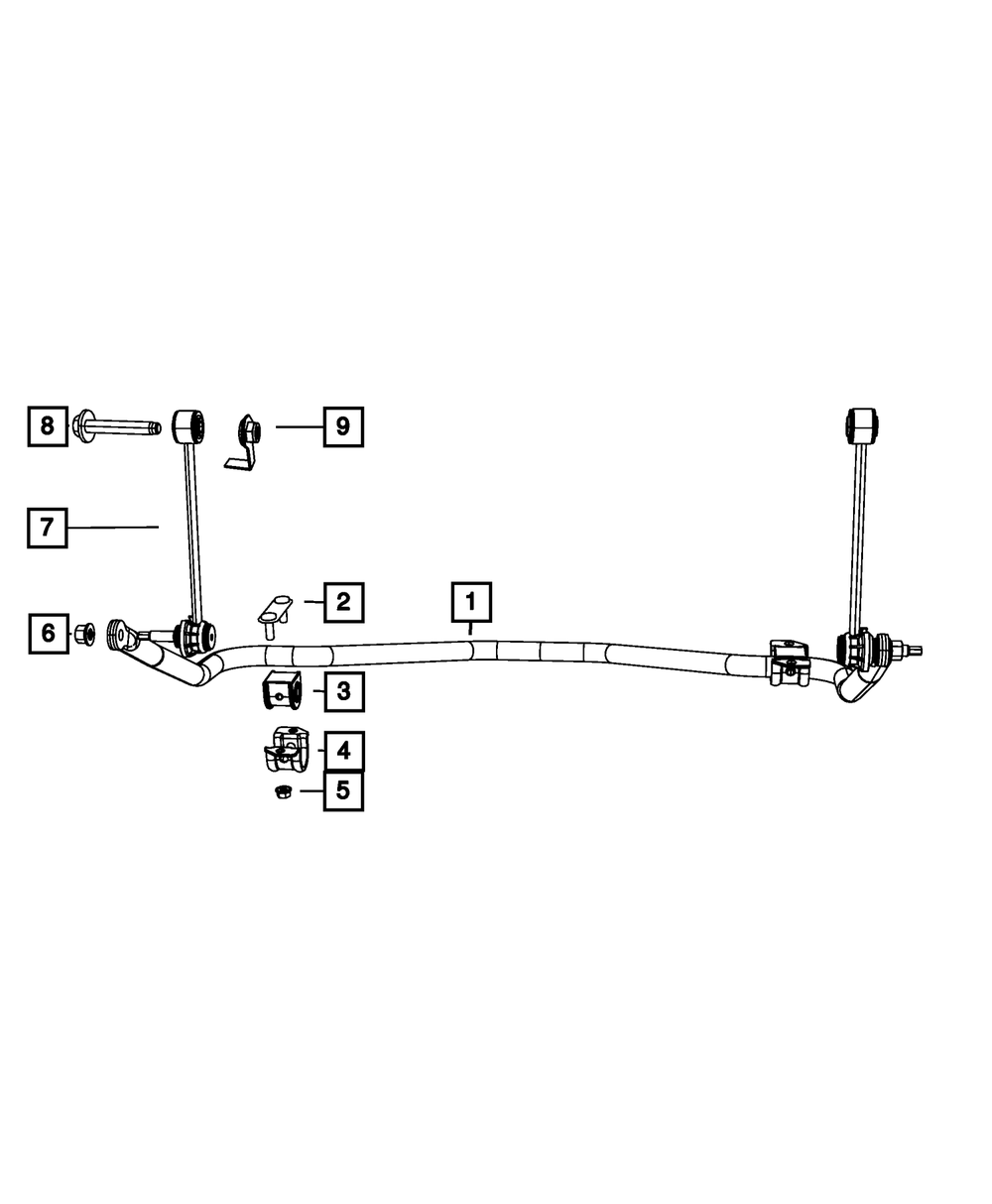 8
9
7
2
1
6
3
4
5