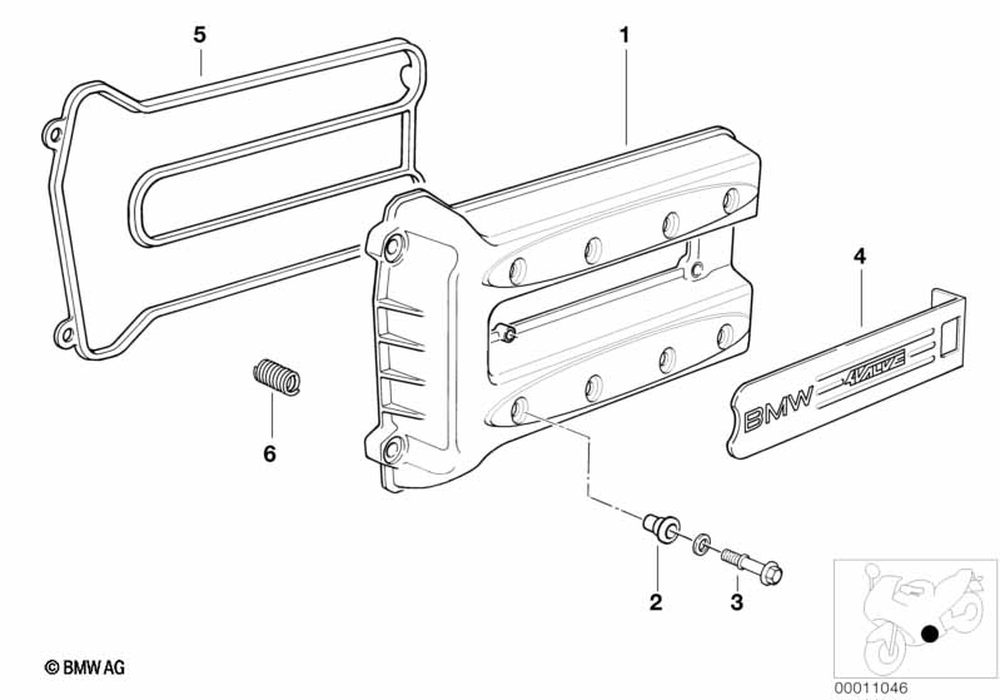 5

1

4

BMW 4VALVE

6

2

3

© BMW AG

00011046