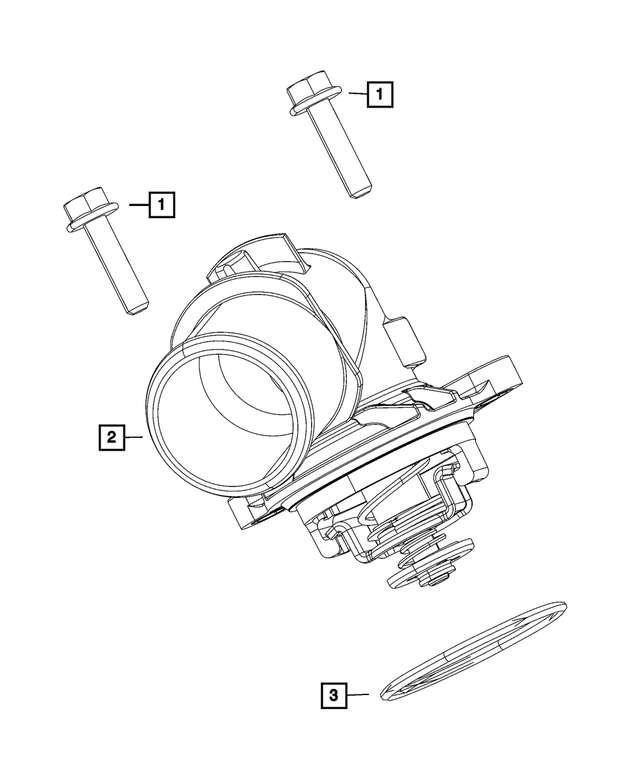 1
1
2
3