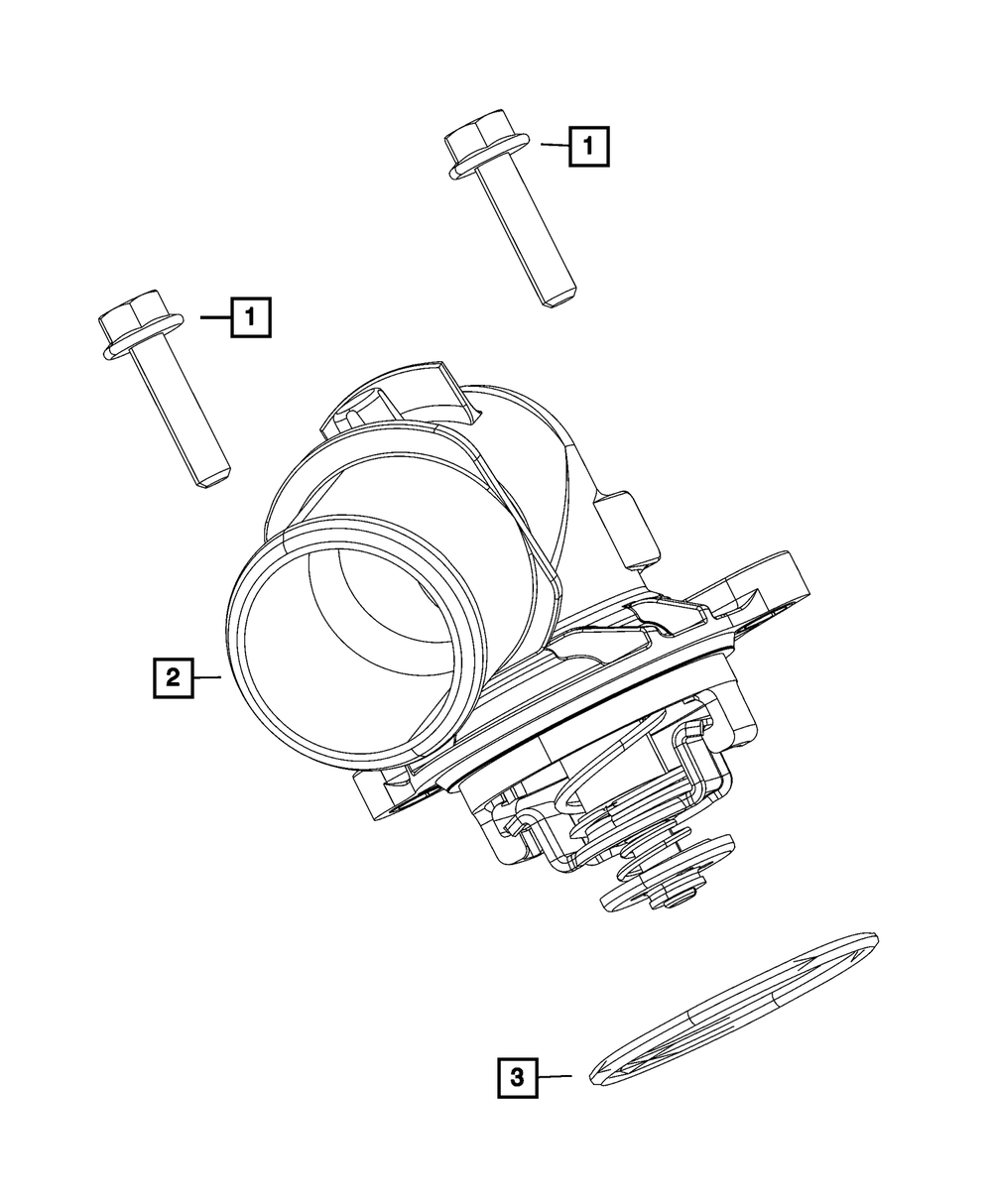 1
1
2
3