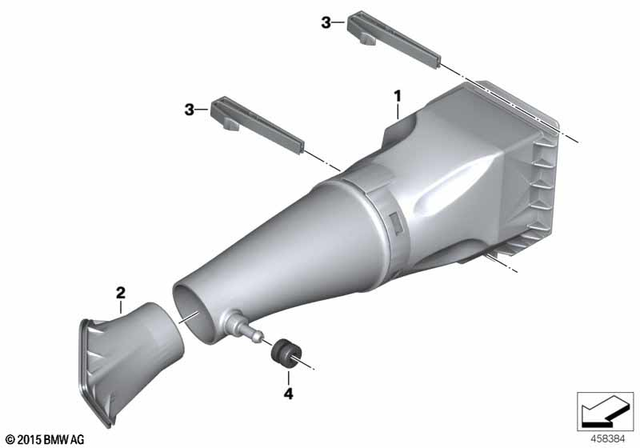 3
3
1
2
4
© 2015 BMW AG
458384