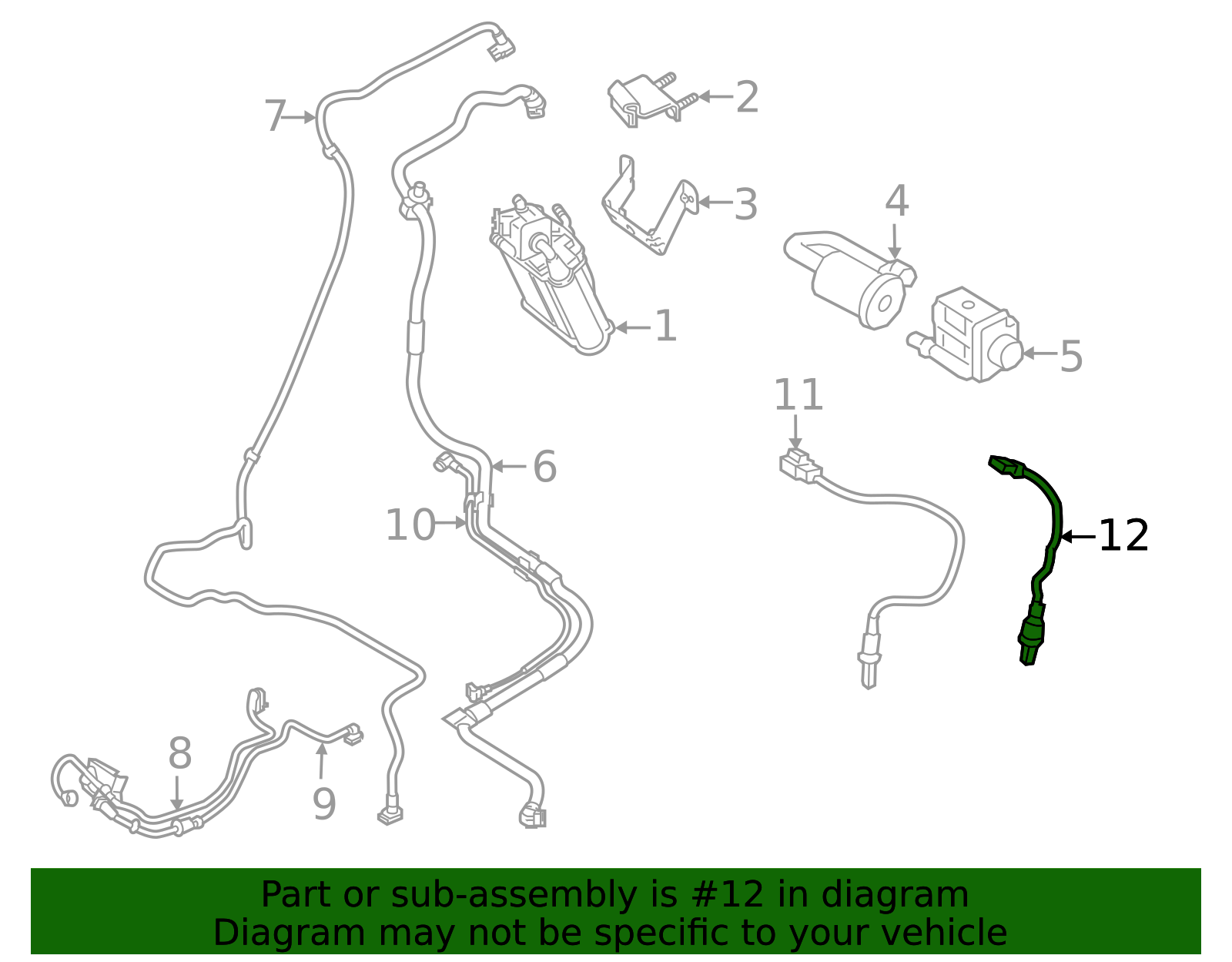 7
2
3
4
1
5
11
6
10
12
8
9

Part or sub-assembly is #12 in diagram
Diagram may not be specific to your vehicle