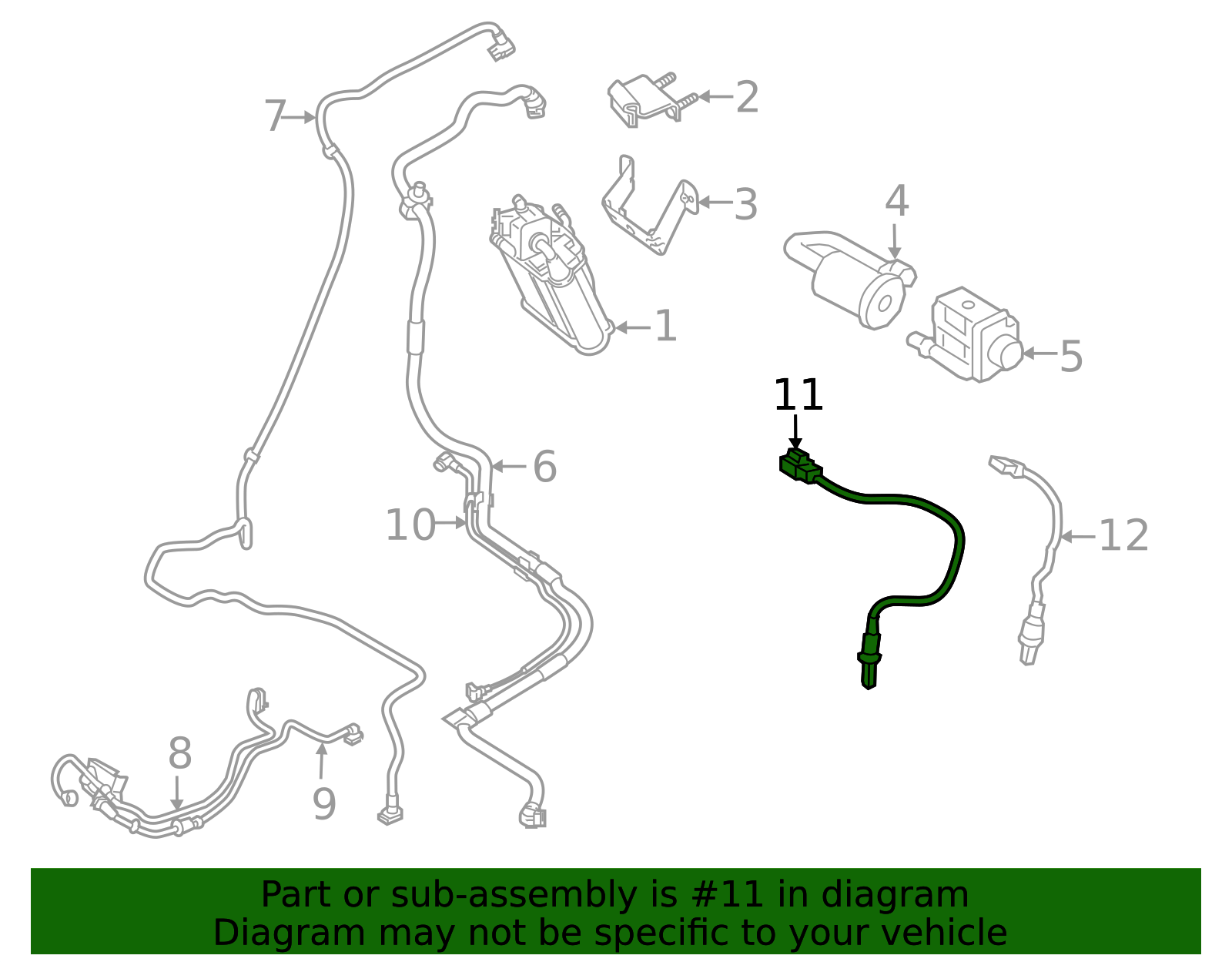 7
2
3
4
1
5
11
6
10
12
8
9

Part or sub-assembly is #11 in diagram
Diagram may not be specific to your vehicle