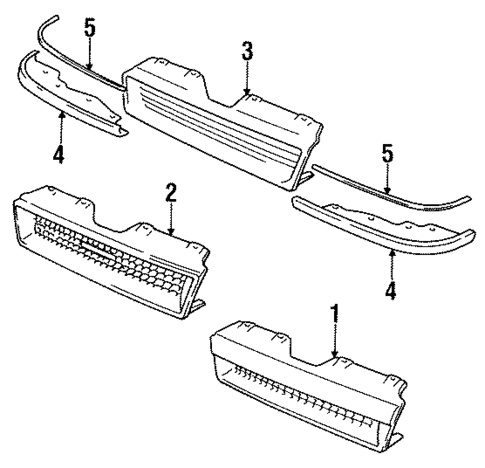 5
3
4
5
2
4
1