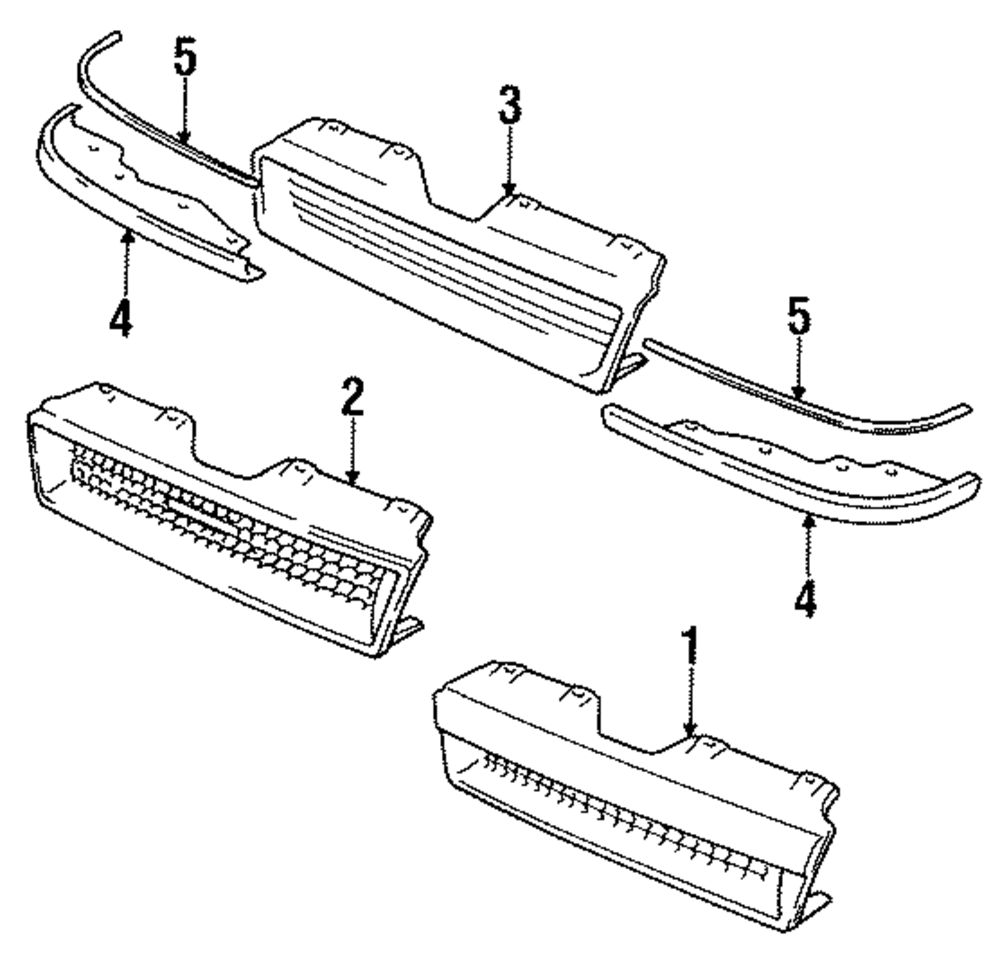 5
3
4
5
2
4
1