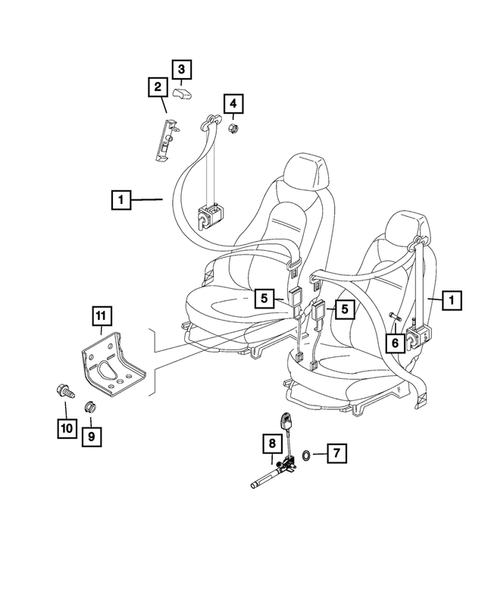 3
2
4
1
5
5
1
11
6
10
9
8
7