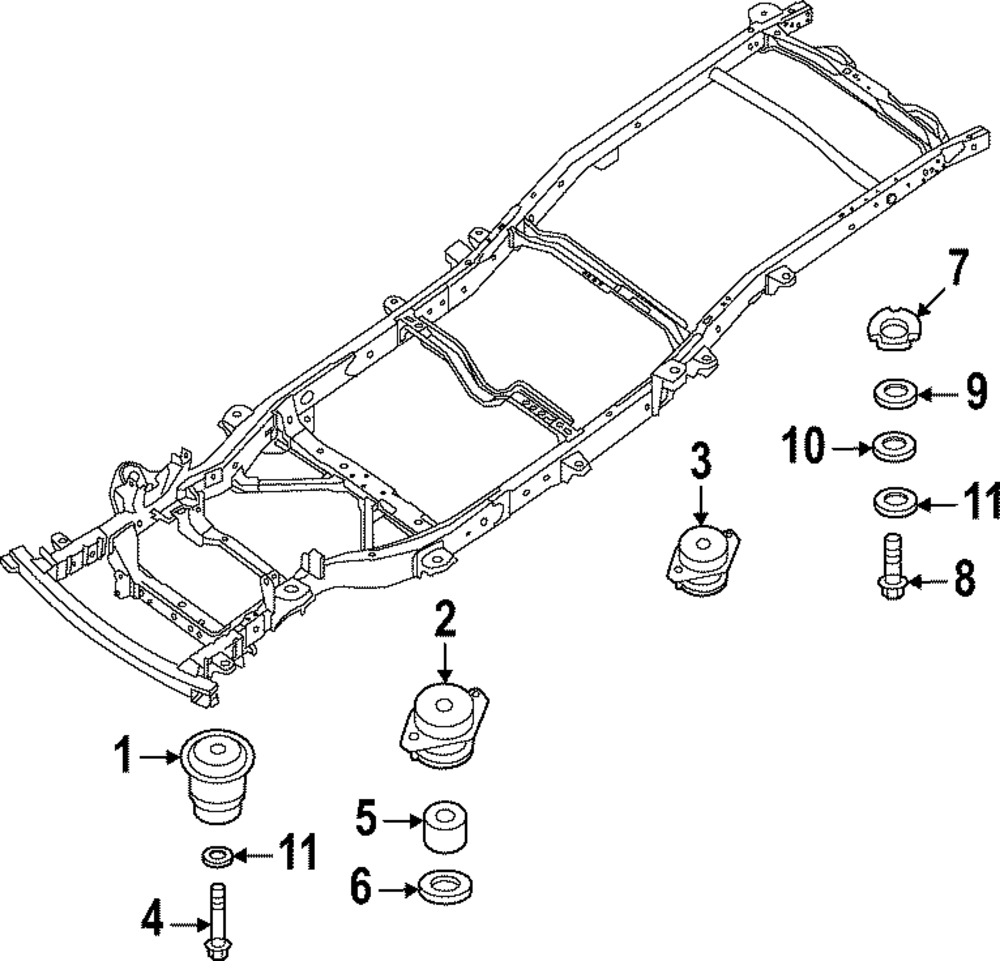 7
9
10
3
11
8
2
1
5
11
6
4