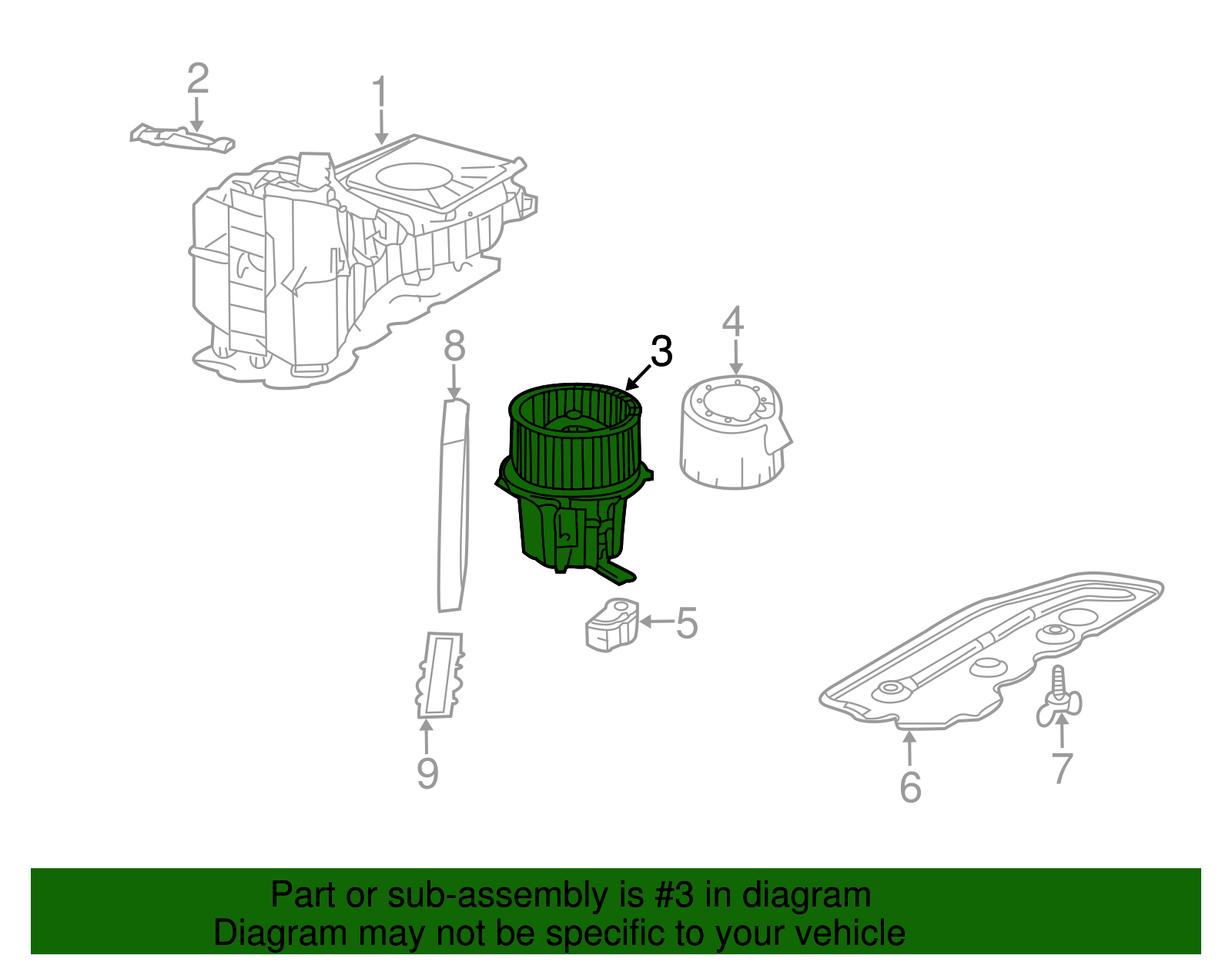 2
1
8
3
4
5
9
6
7

Part or sub-assembly is #3 in diagram
Diagram may not be specific to your vehicle