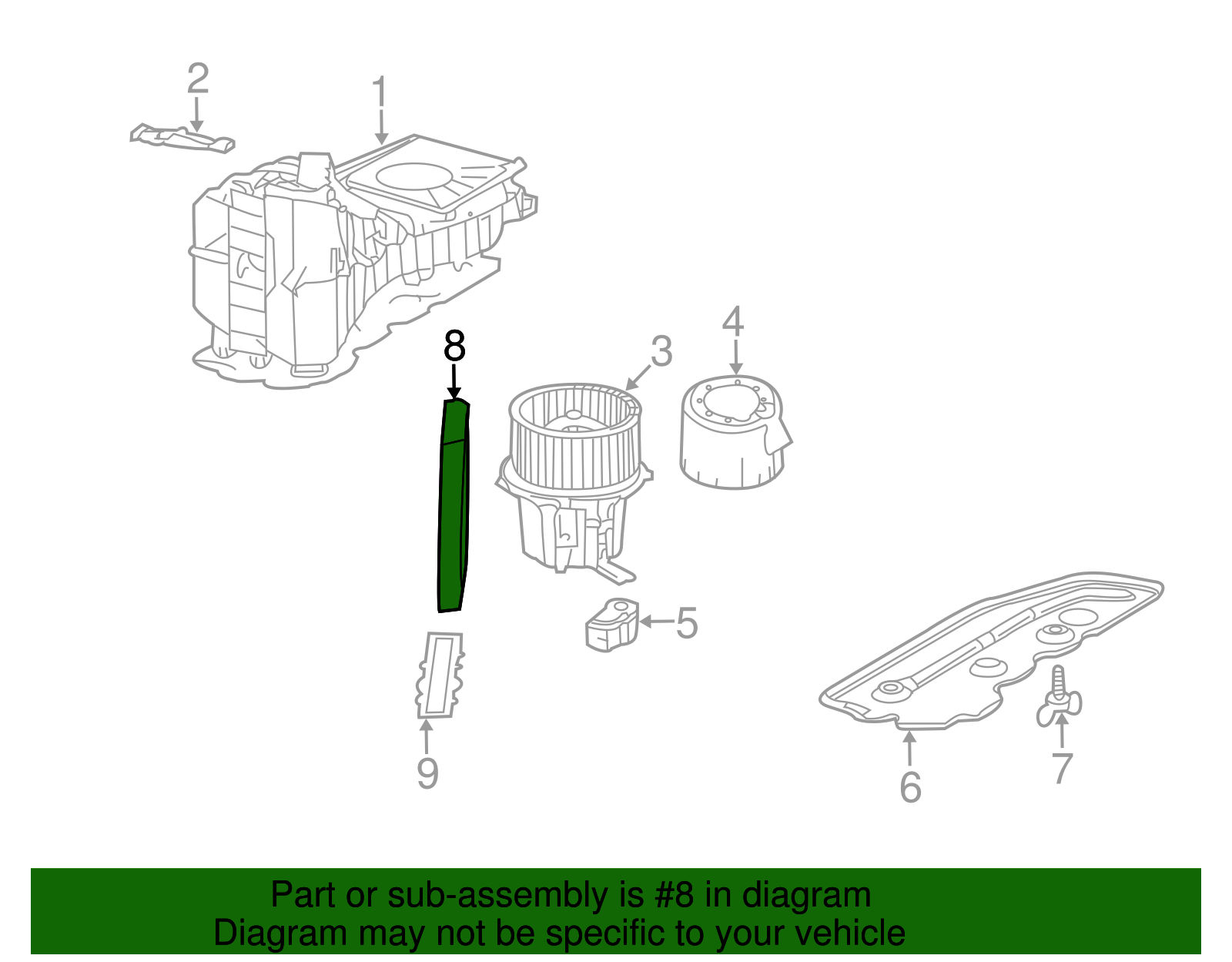 2
1
8
3
4
5
9
6
7

Part or sub-assembly is #8 in diagram
Diagram may not be specific to your vehicle