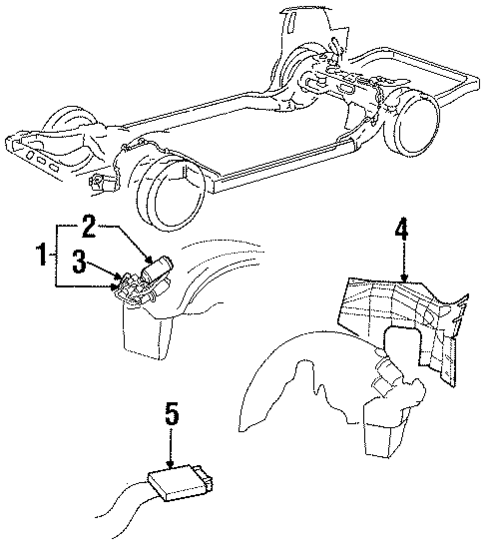 2
1
3
4
5