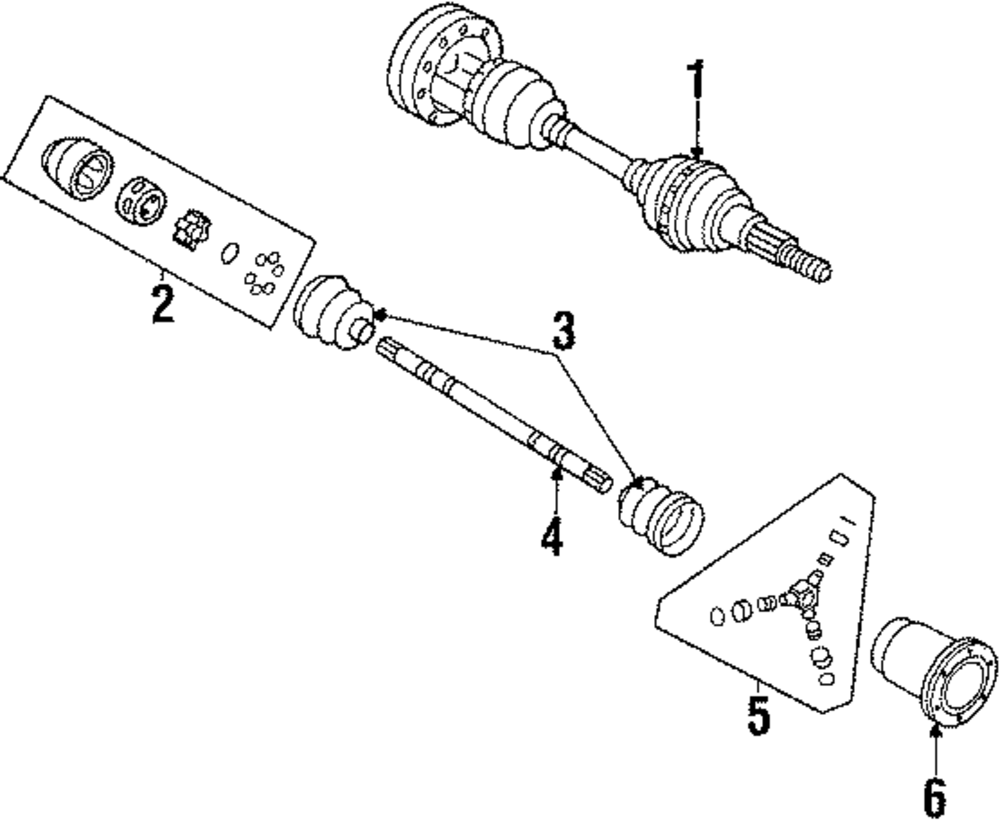 1
2
3
4
5
6