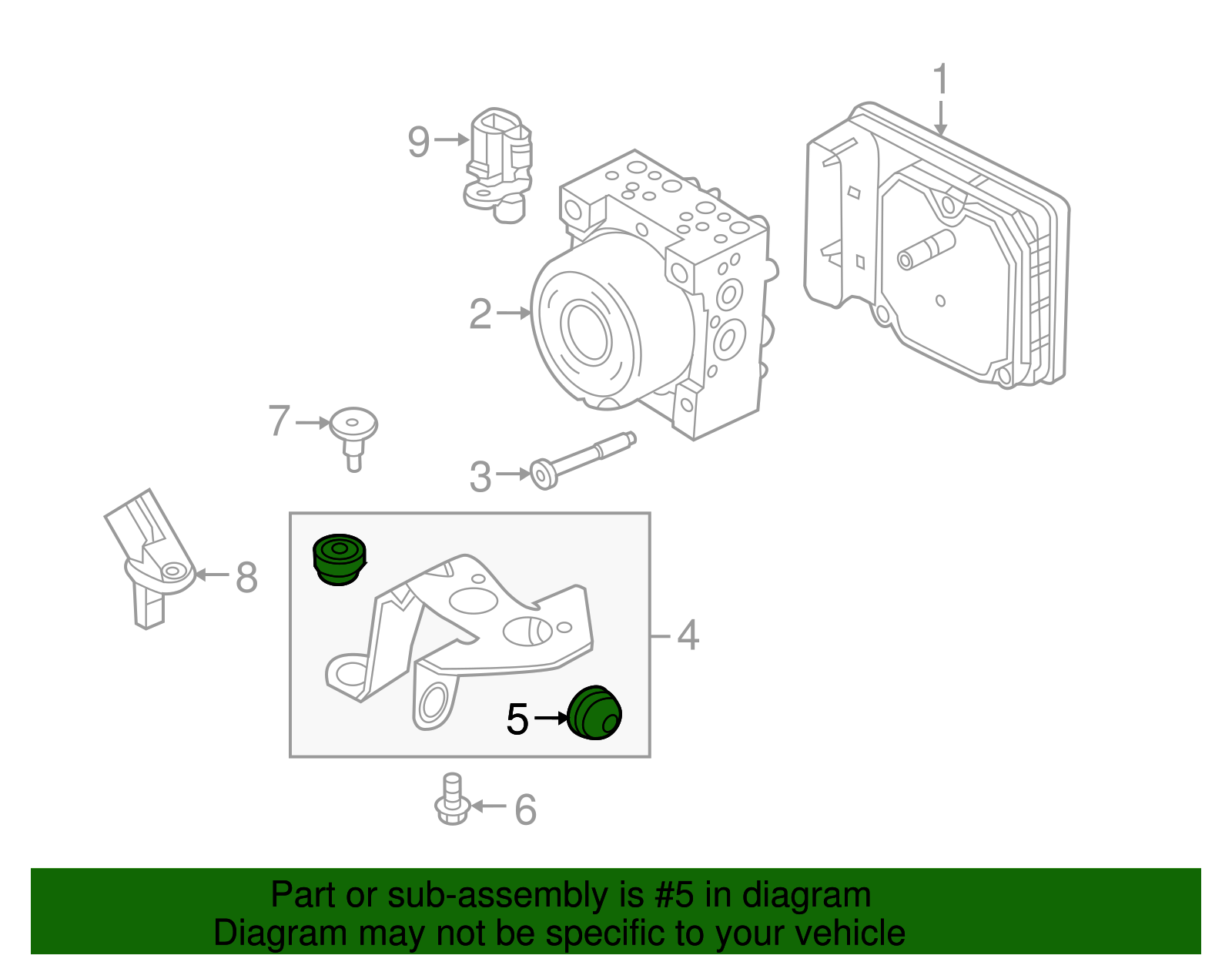 1
9
2
7
3
8
4
5
6

Part or sub-assembly is #5 in diagram
Diagram may not be specific to your vehicle