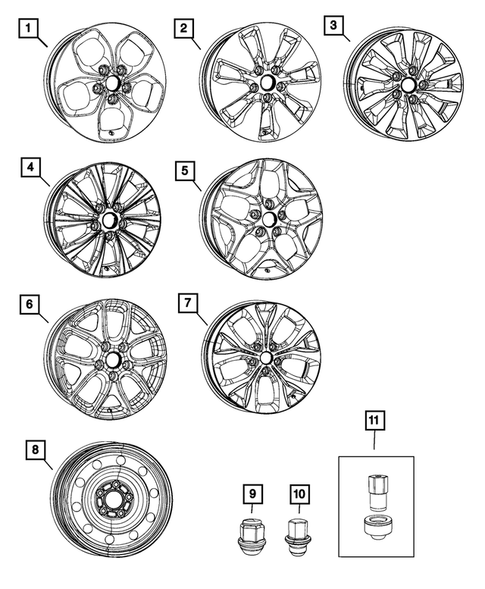 1
2
3
4
5
6
7
8
9
10
11