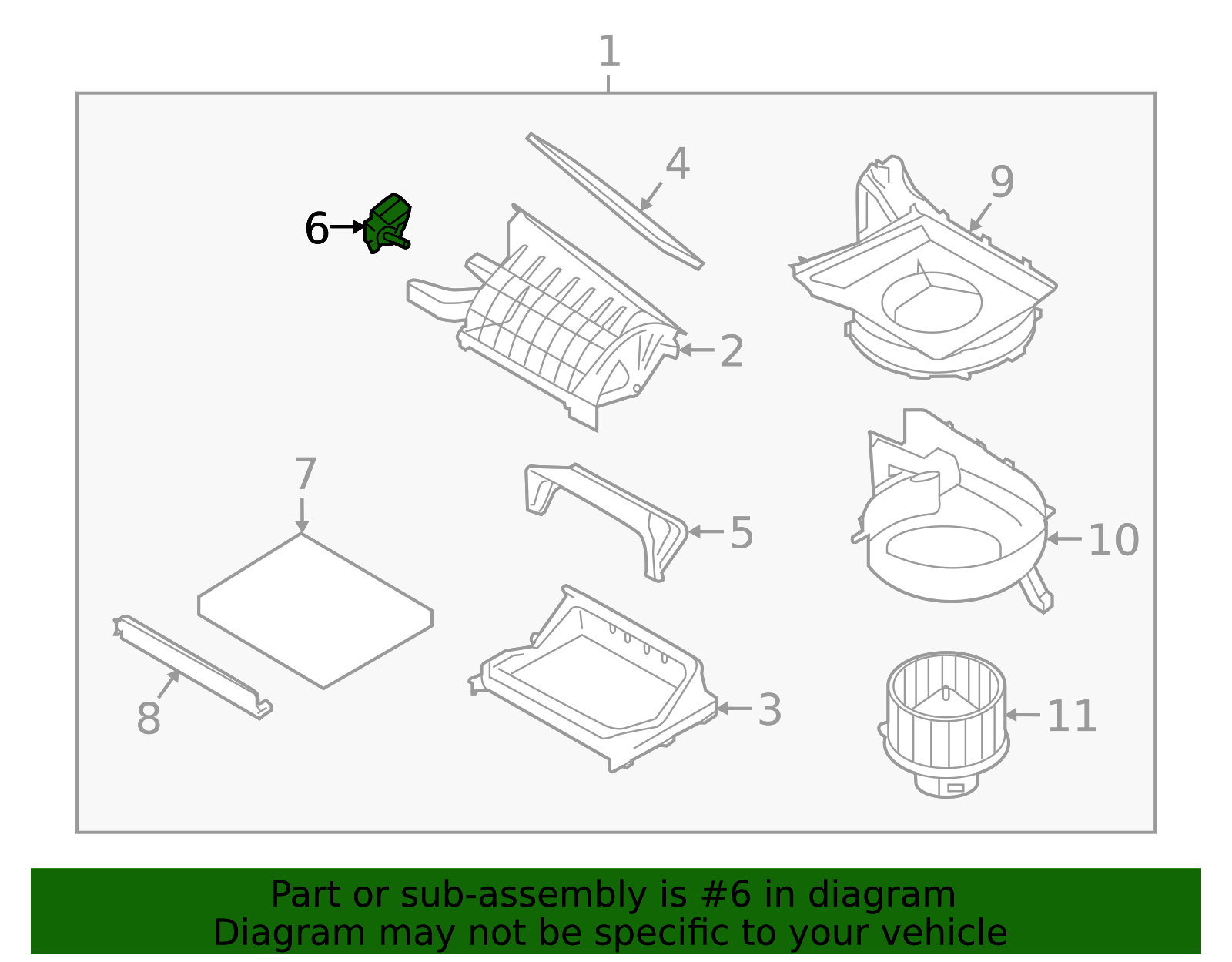 1
4
9
6
2
7
5
10
8
3
11

Part or sub-assembly is #6 in diagram
Diagram may not be specific to your vehicle