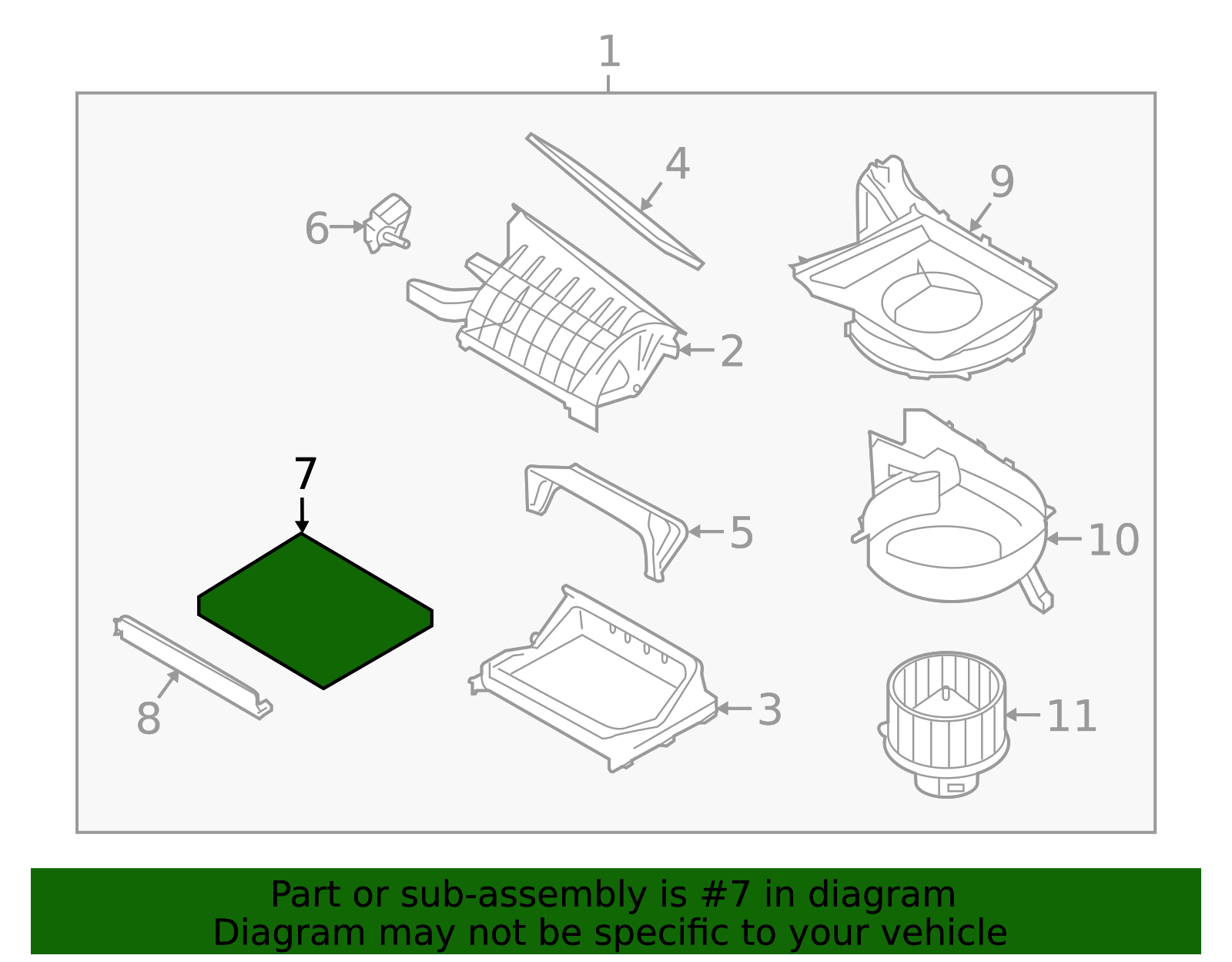 1

4

9

6

2

7

5

10

8

3

11

Part or sub-assembly is #7 in diagram
Diagram may not be specific to your vehicle